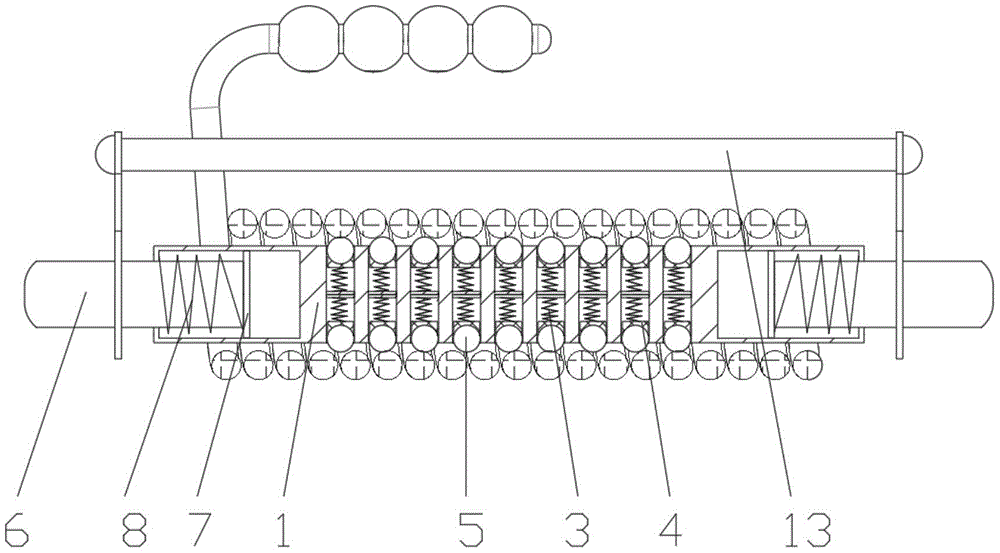 6 8 7 1 5 3 4 13