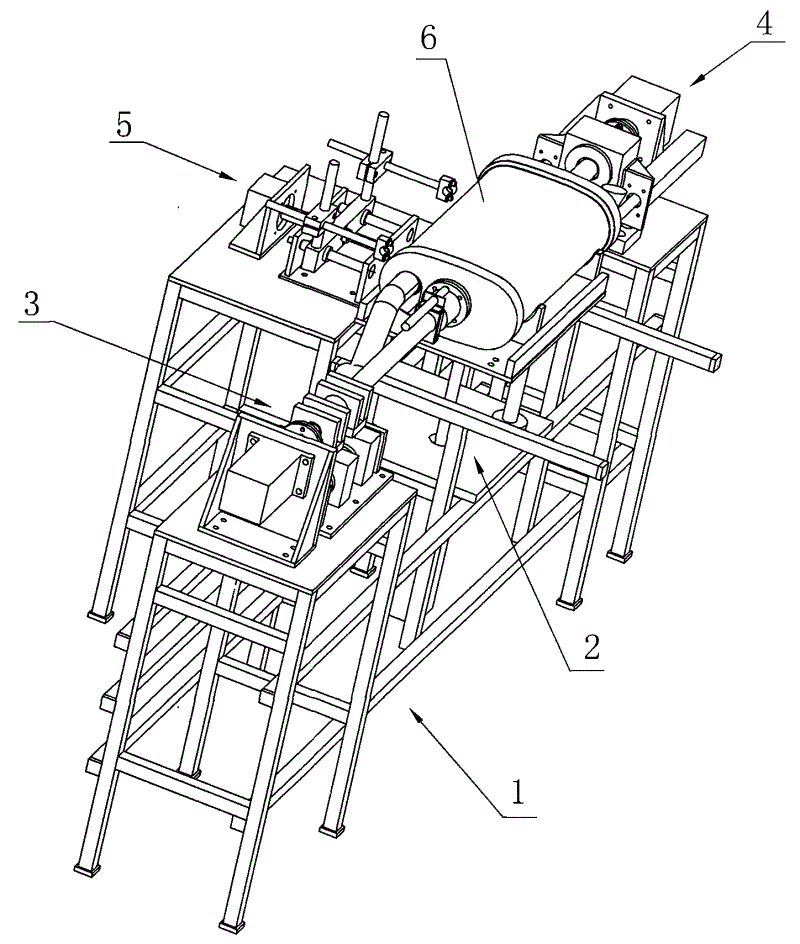 6
4
5
3
2
1