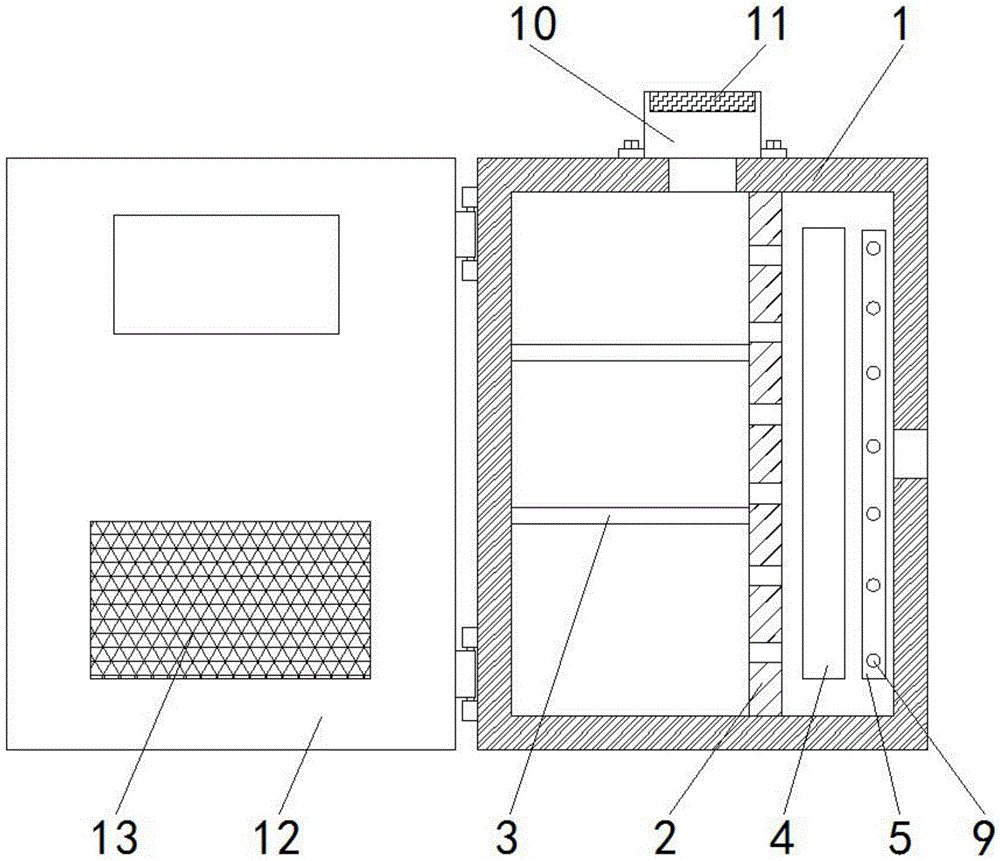 10
11
1
13
12
3
2
4
5
9