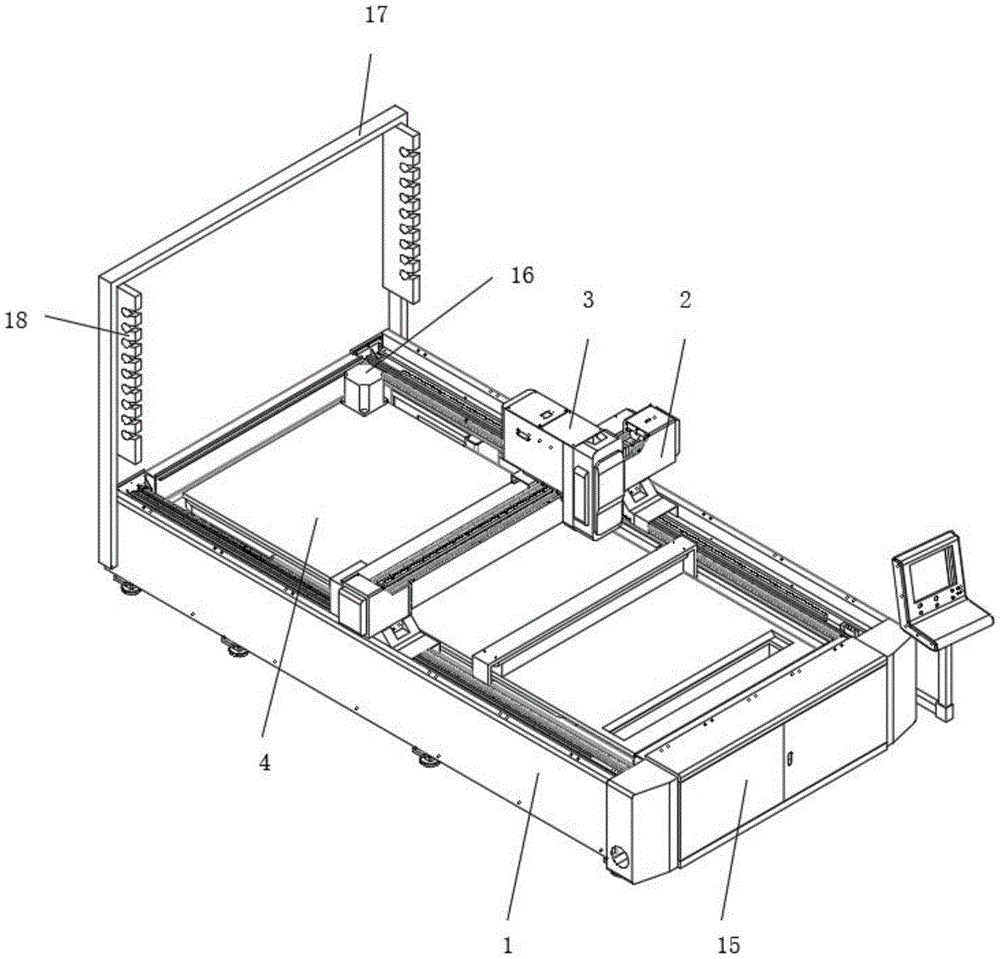 17

16

3

2

18

4

1

15