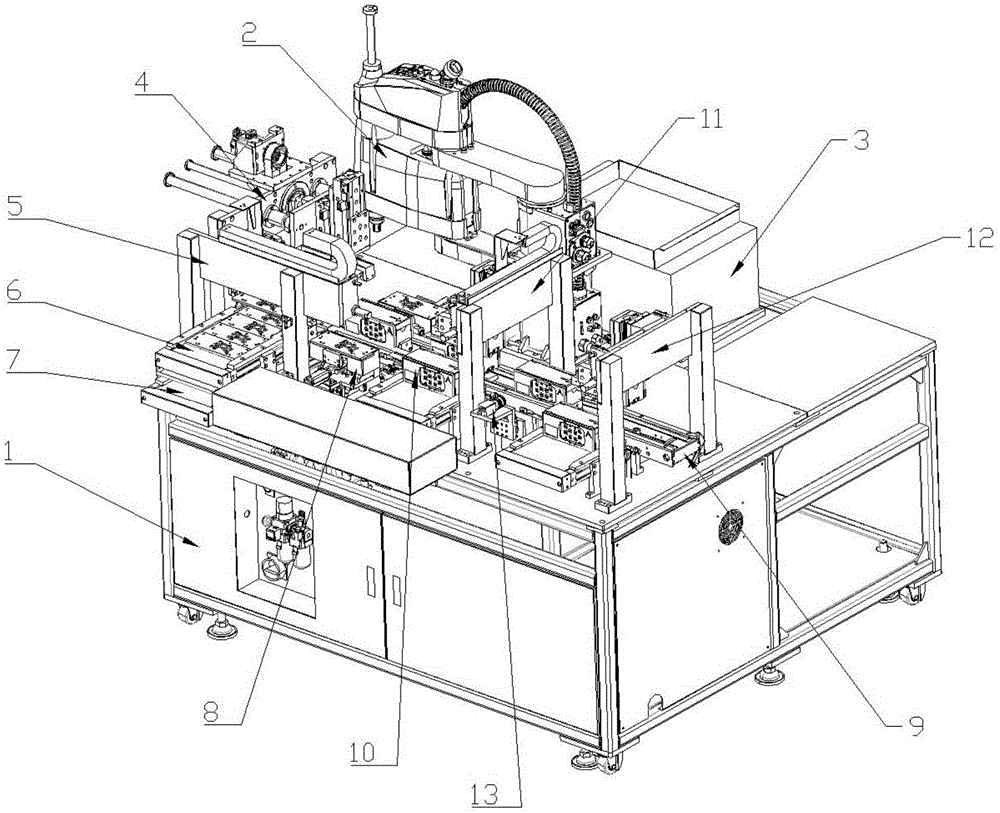 2
4
11
3
5
12
6
7
1
8
10
13
9