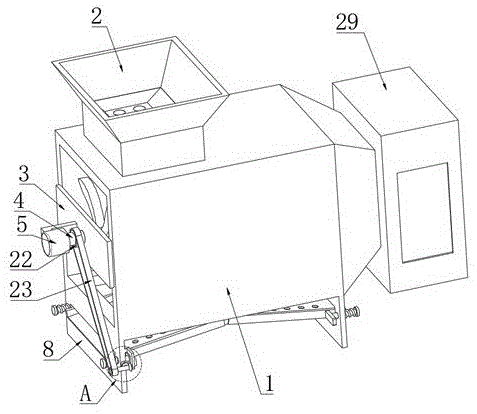 2
29
3
4
5
22
23
8
A
1