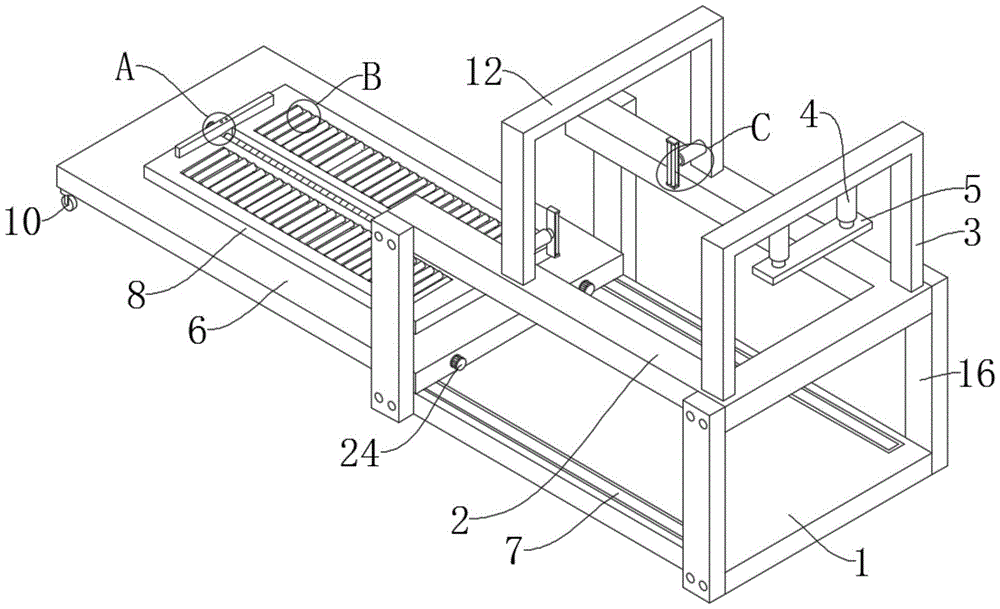 A
B
12
C
4
5
3
10
8
6
16
24
2
7
1