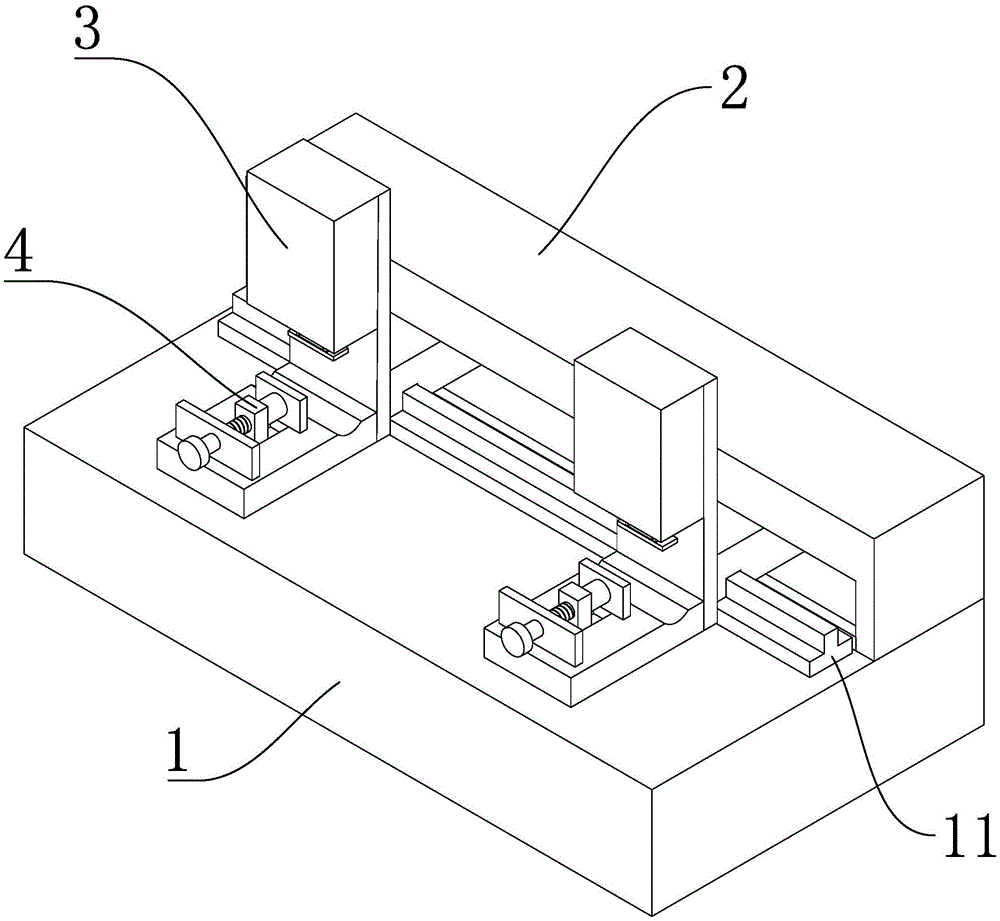 3
2
4
1
11