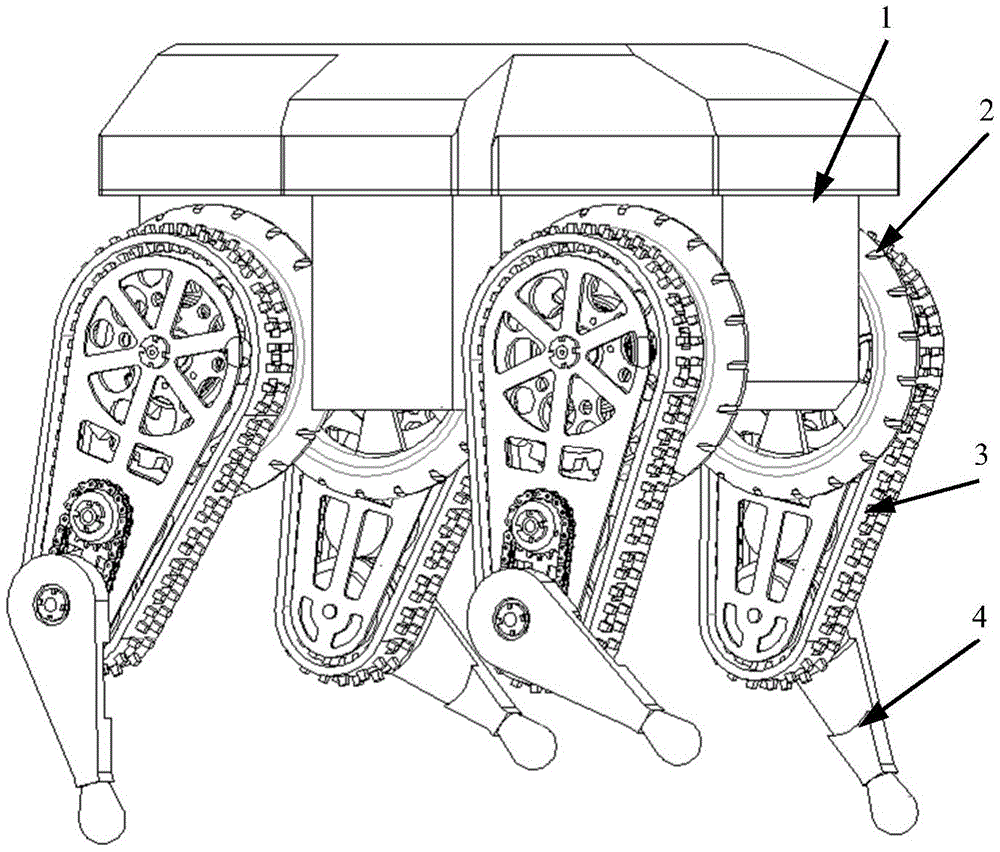 1
2
3
4