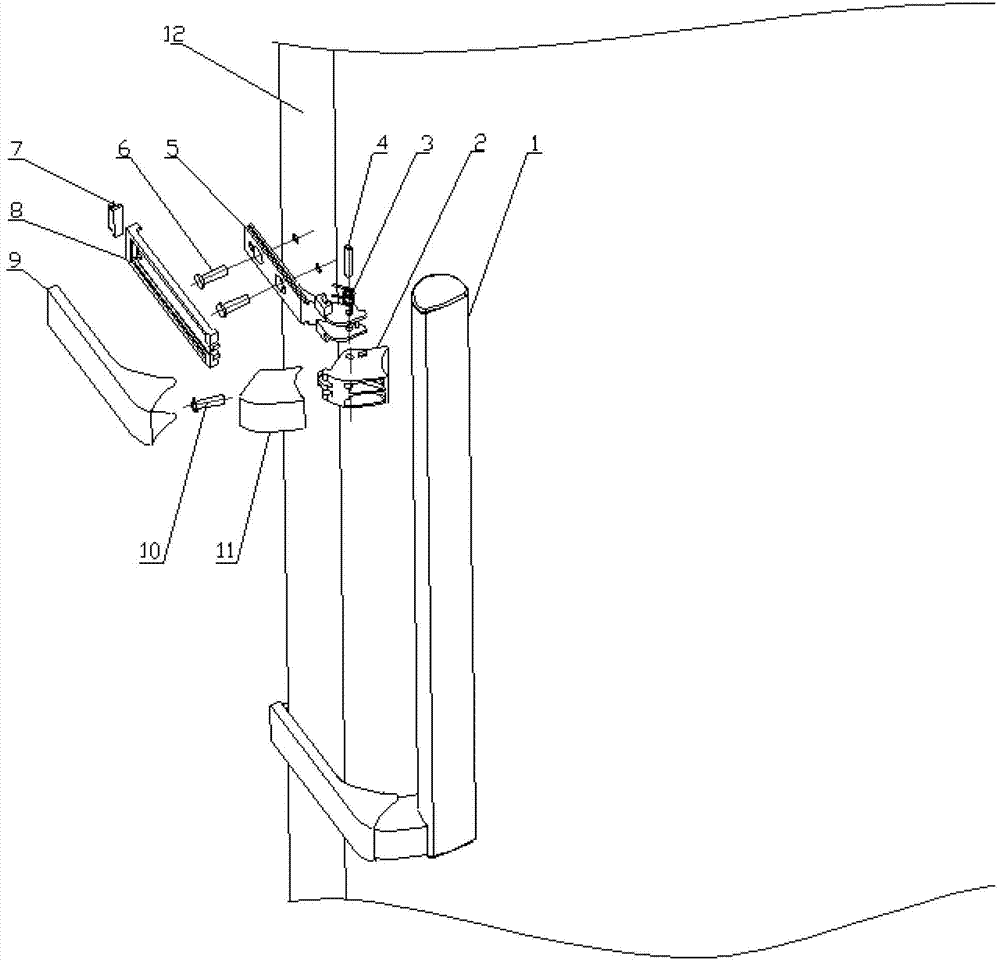 12
7
6
5
4
3
2
1
8
9
10
11