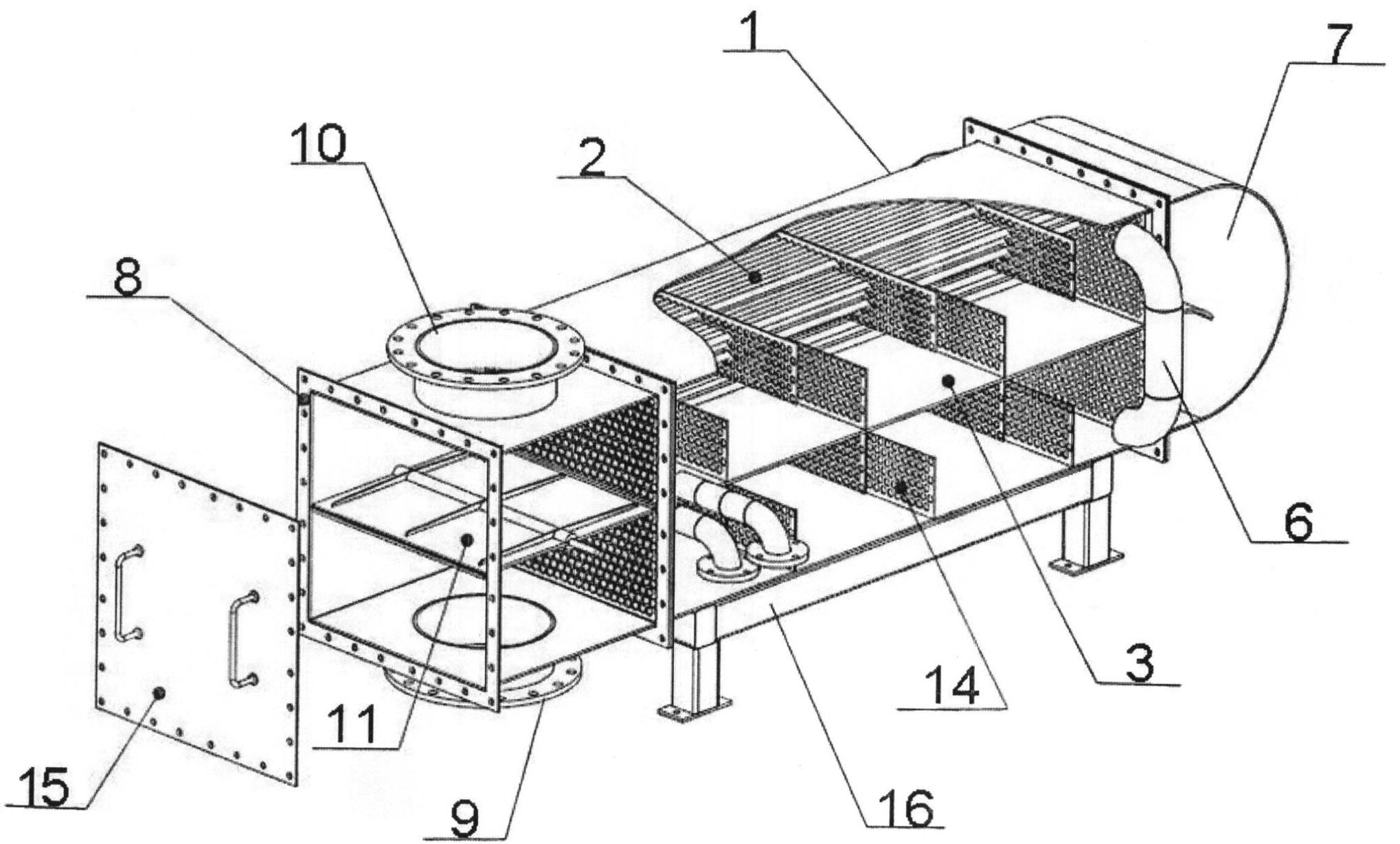 1
7
10
2
8
6
3
14
11
15
9
16