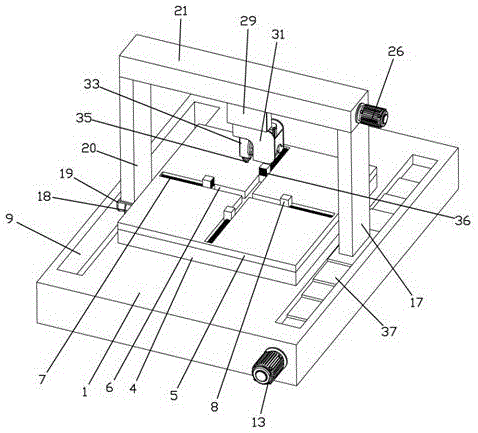 21
29
31
26
33
35
20
19
18
9
36
17
37
7
1
6
4
5
8
13