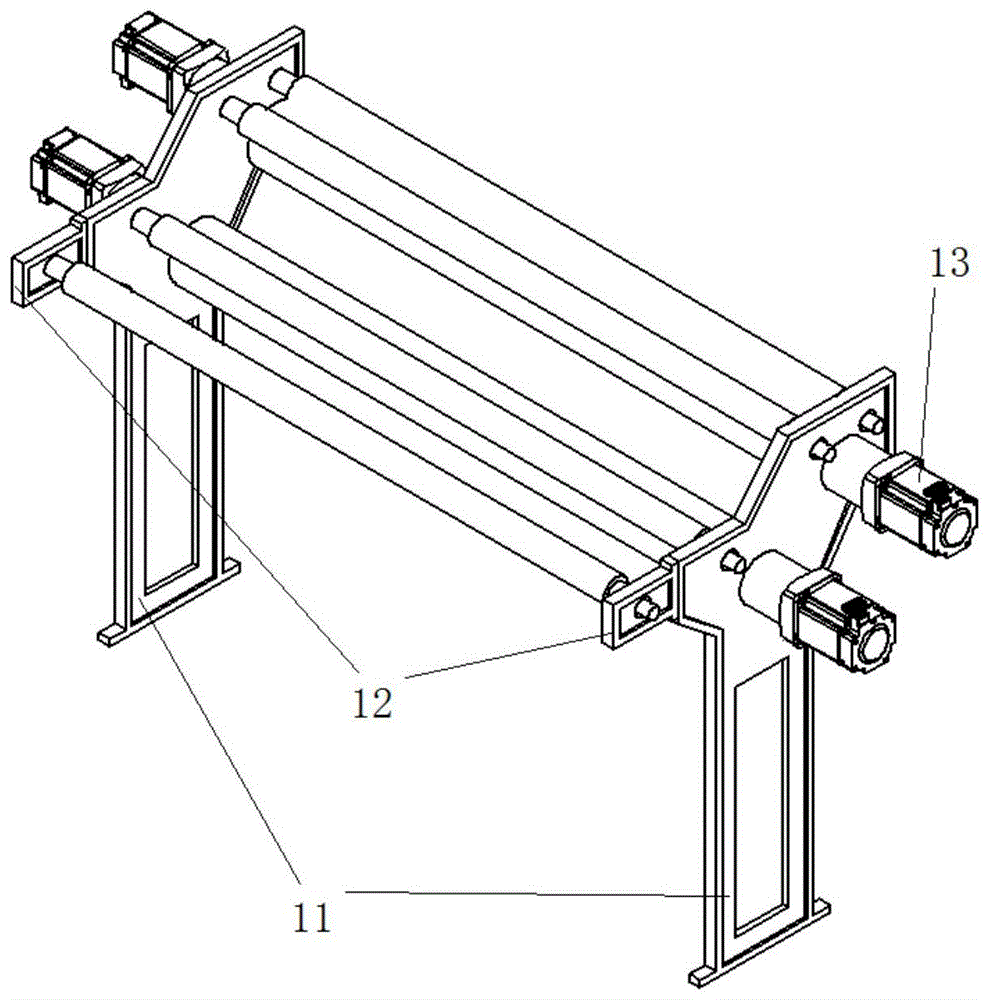 13

12

11