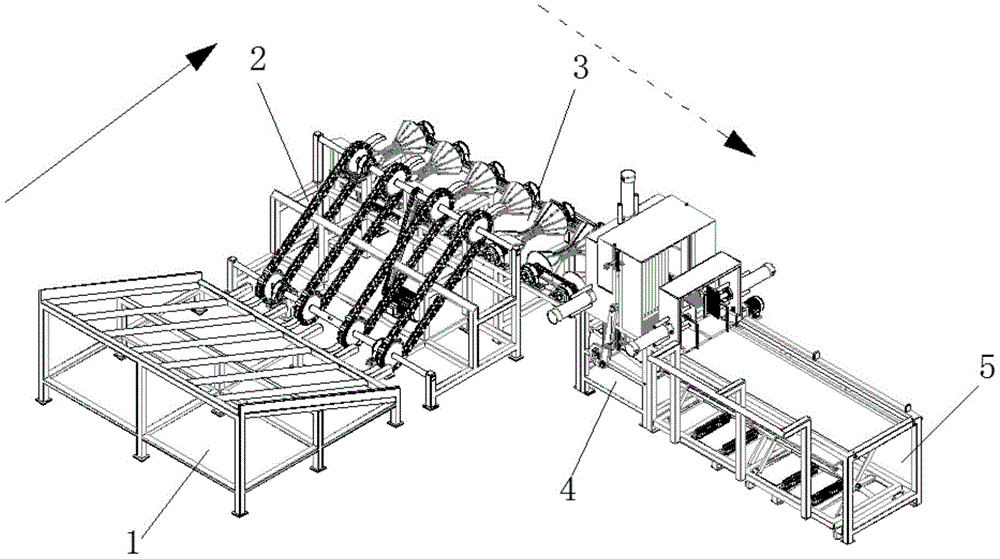 2
3
5
4
1