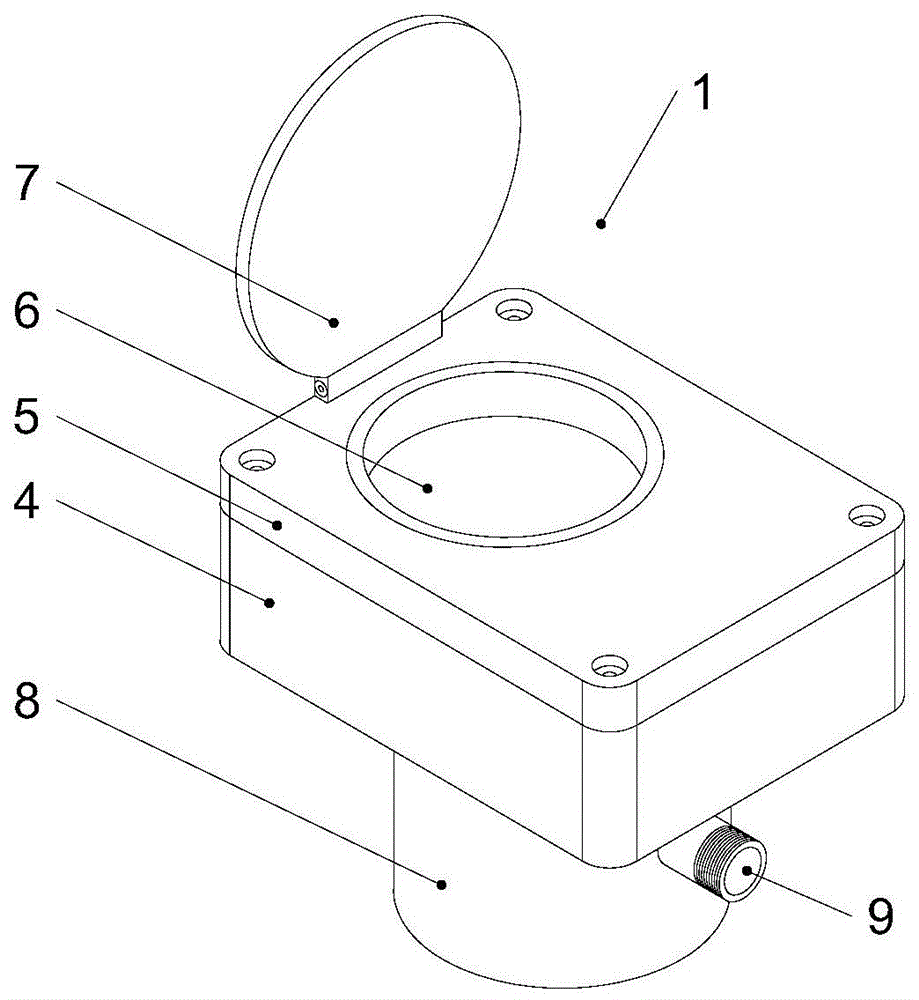 1
7
6
5
4
8
9