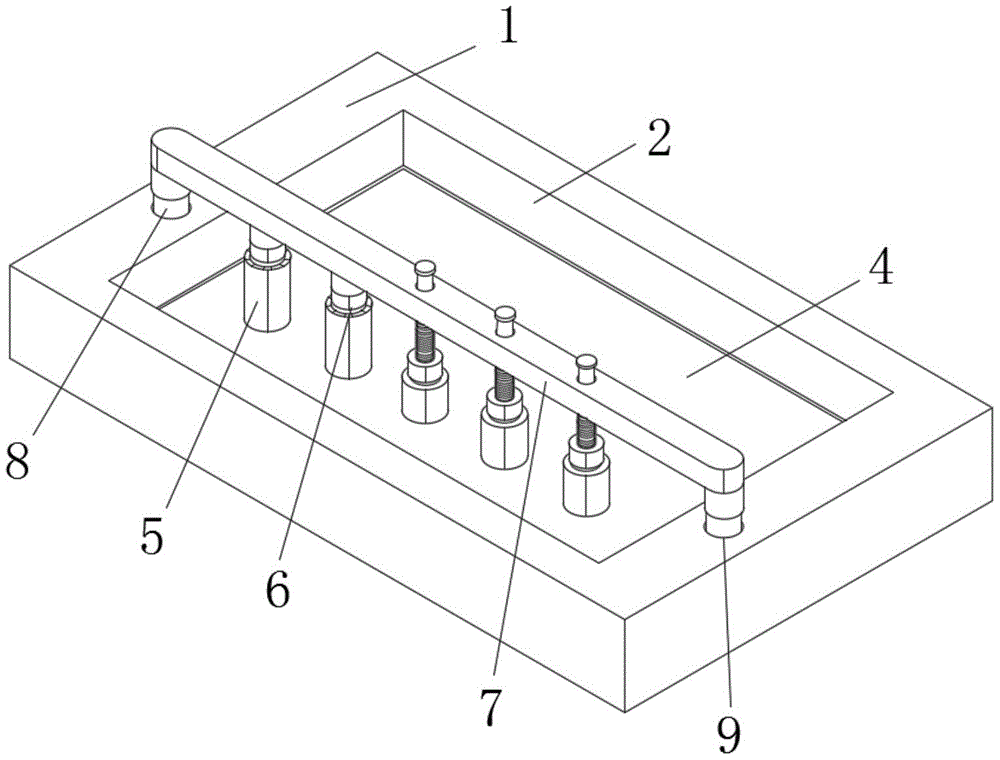 1
2
4
8
5
6
7
9