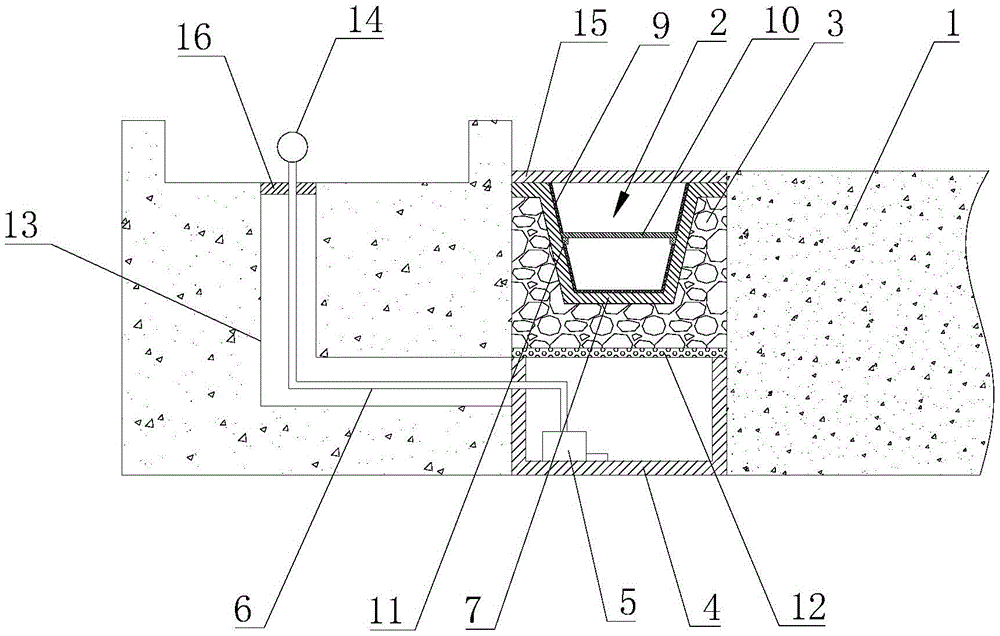 16
14
15
9
2
10
3
1
13
6
11
7
5
4
12