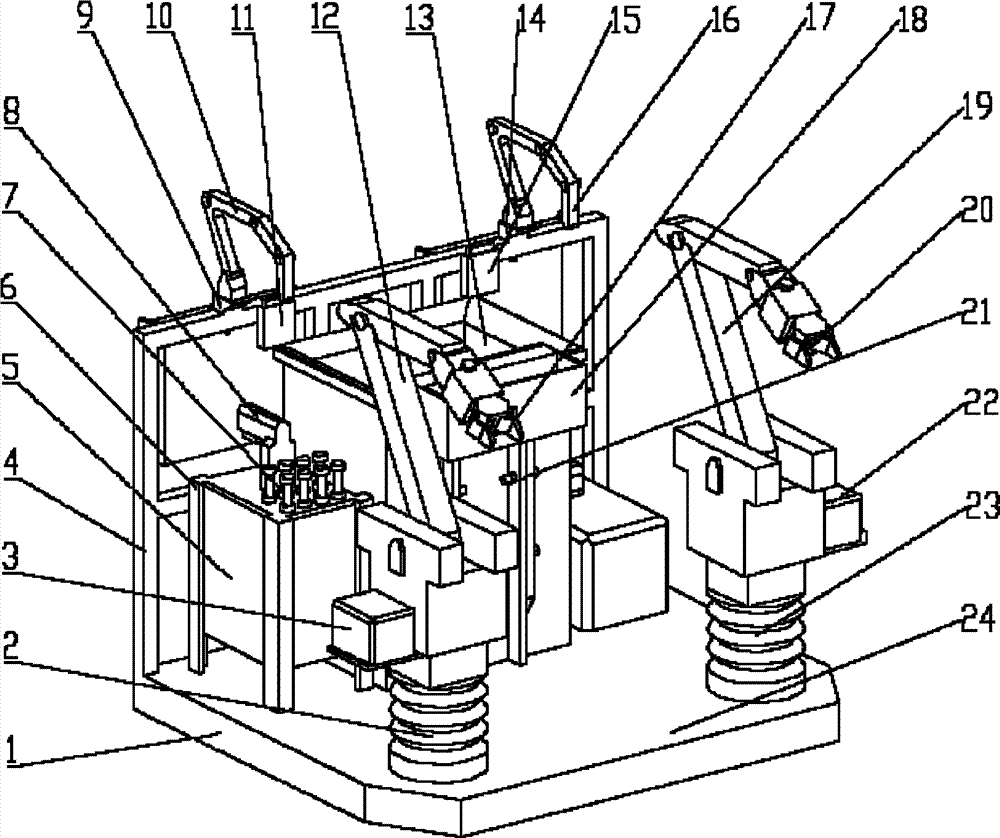 9
10
11
12
13
14
15
16
17
18
19
20
21
22
23
24
8
7
6
5
4
3
2
1