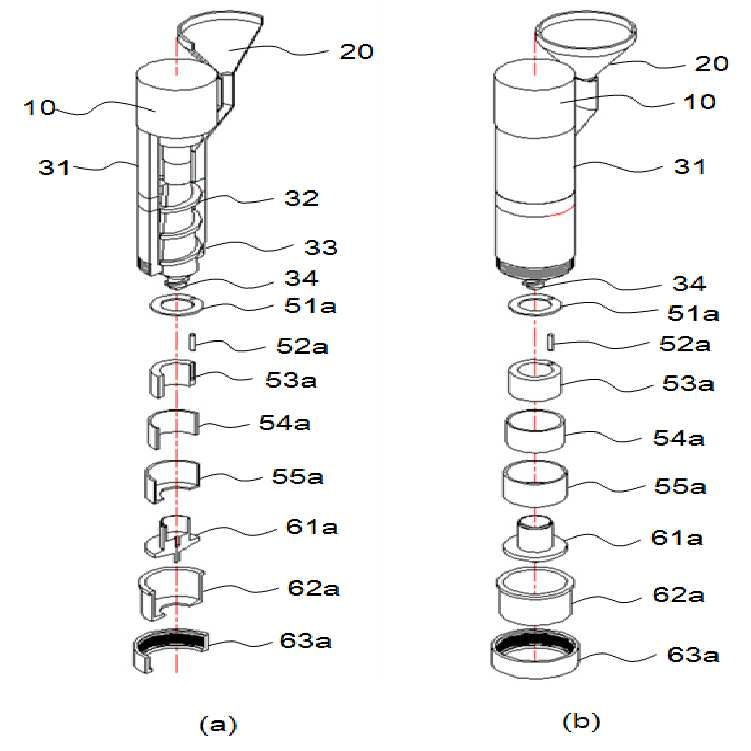 20
10
31
32
33
34
51a
52a
53a
54a
55a
61a
62a
63a
(a)

20
10
31
34
51a
52a
53a
54a
55a
61a
62a
63a
(b)