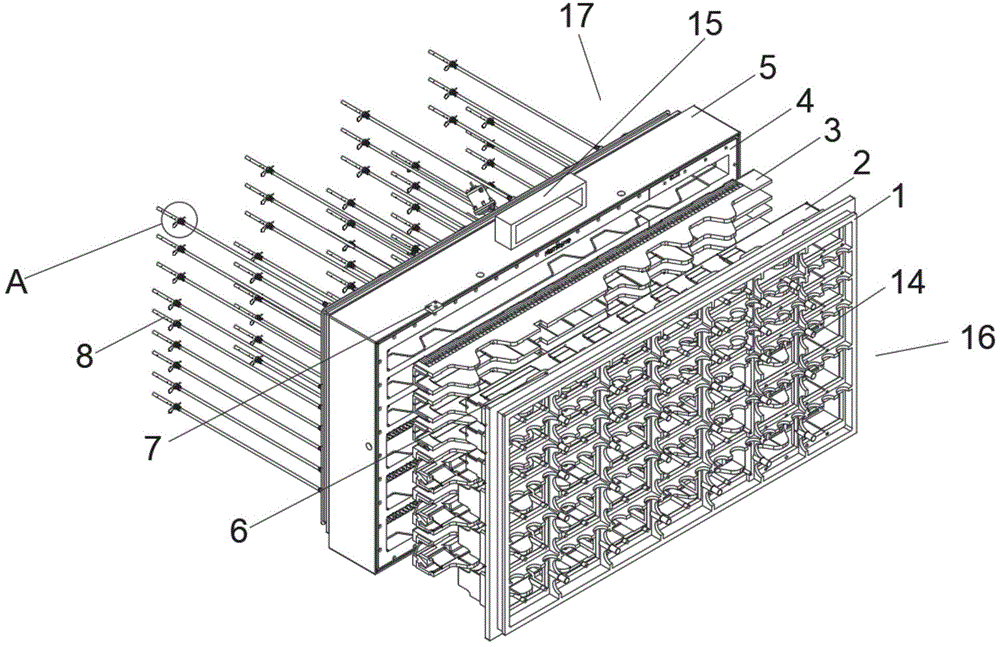 17
15
5
4
3
2
1
14
16
A
8
7
6