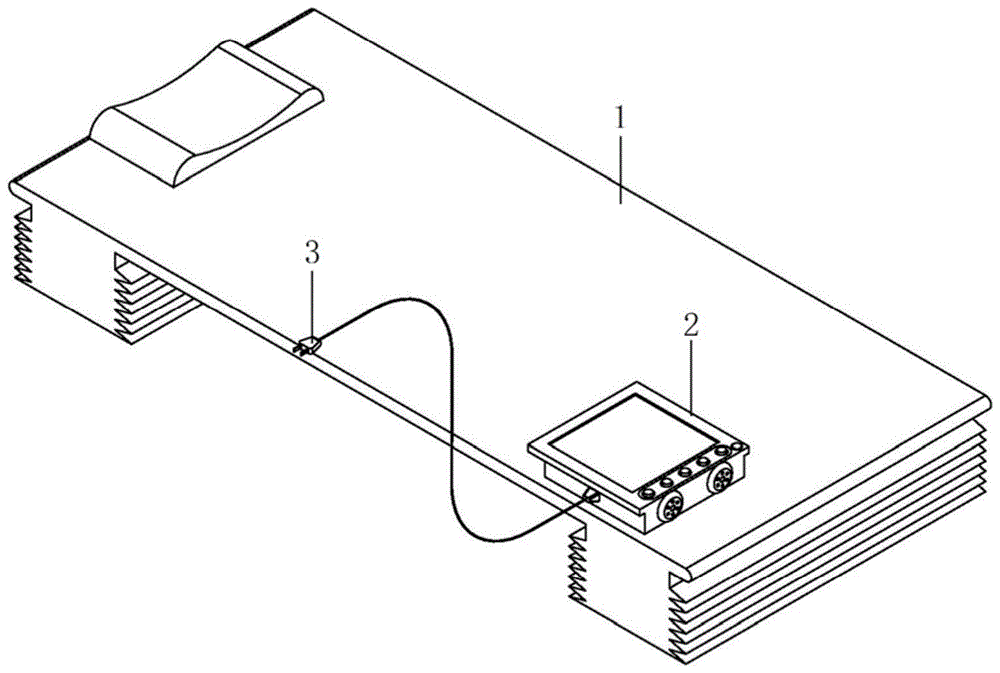 1
3
2