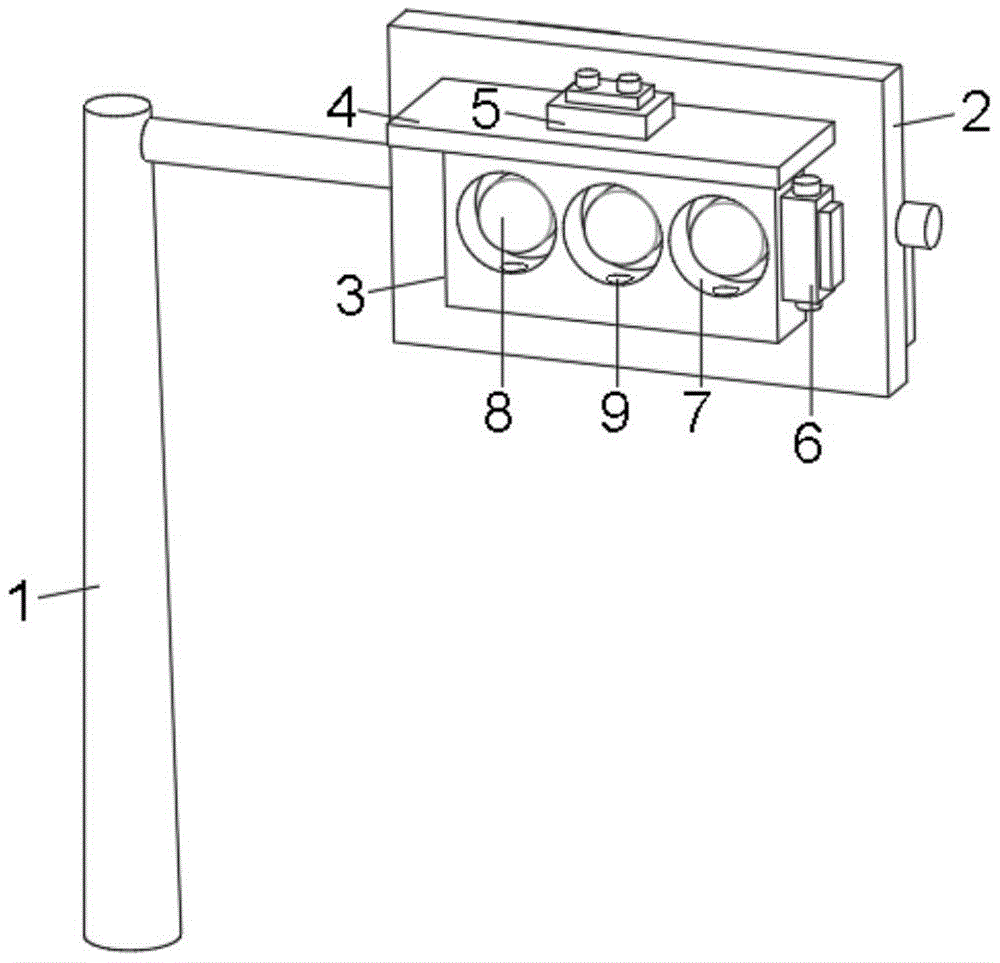 4
5
2
3
8
9
7
6
1