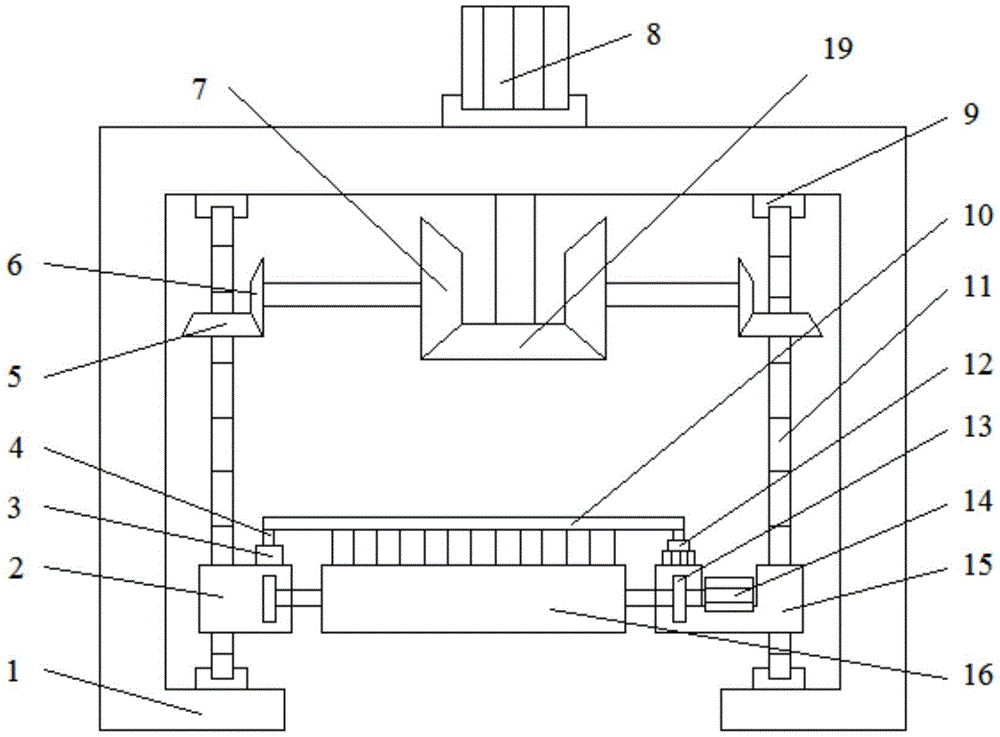 8
19
7
9
10
6
11
5
12
4
13
3
14
2
15
1
16