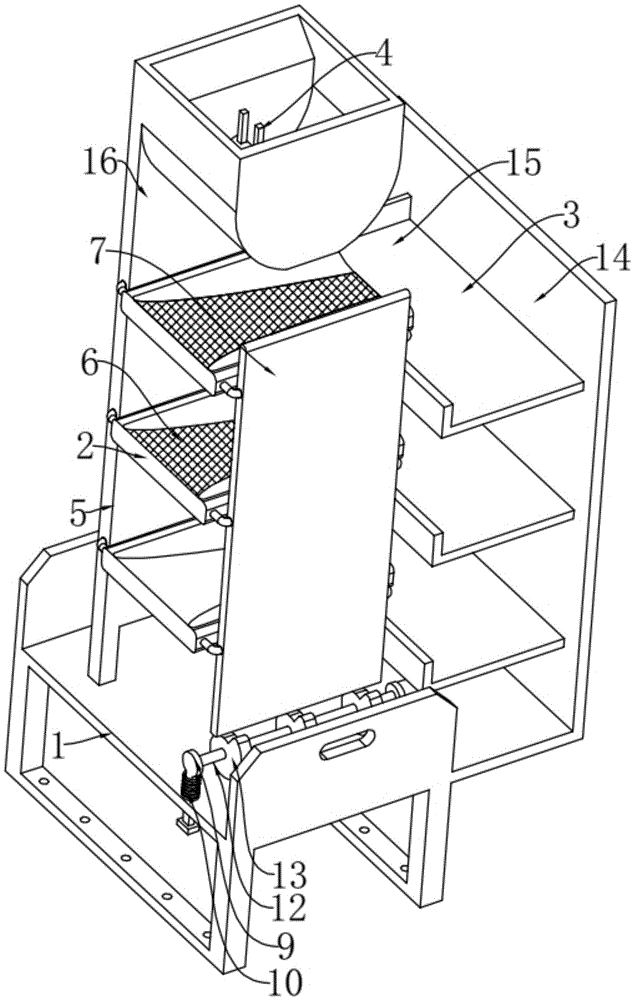 4
16
15
3
14
7
6
2
5
1
13
12
9
10