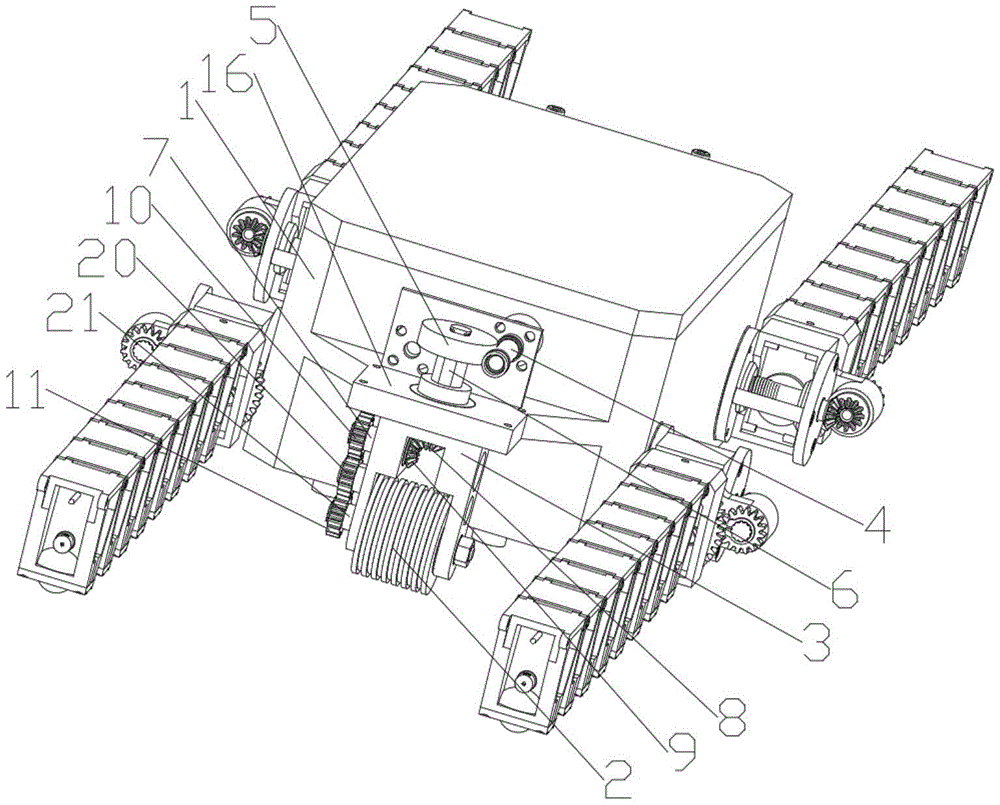 5
16
1
7
10
20
21
11
4
6
3
8
9
2