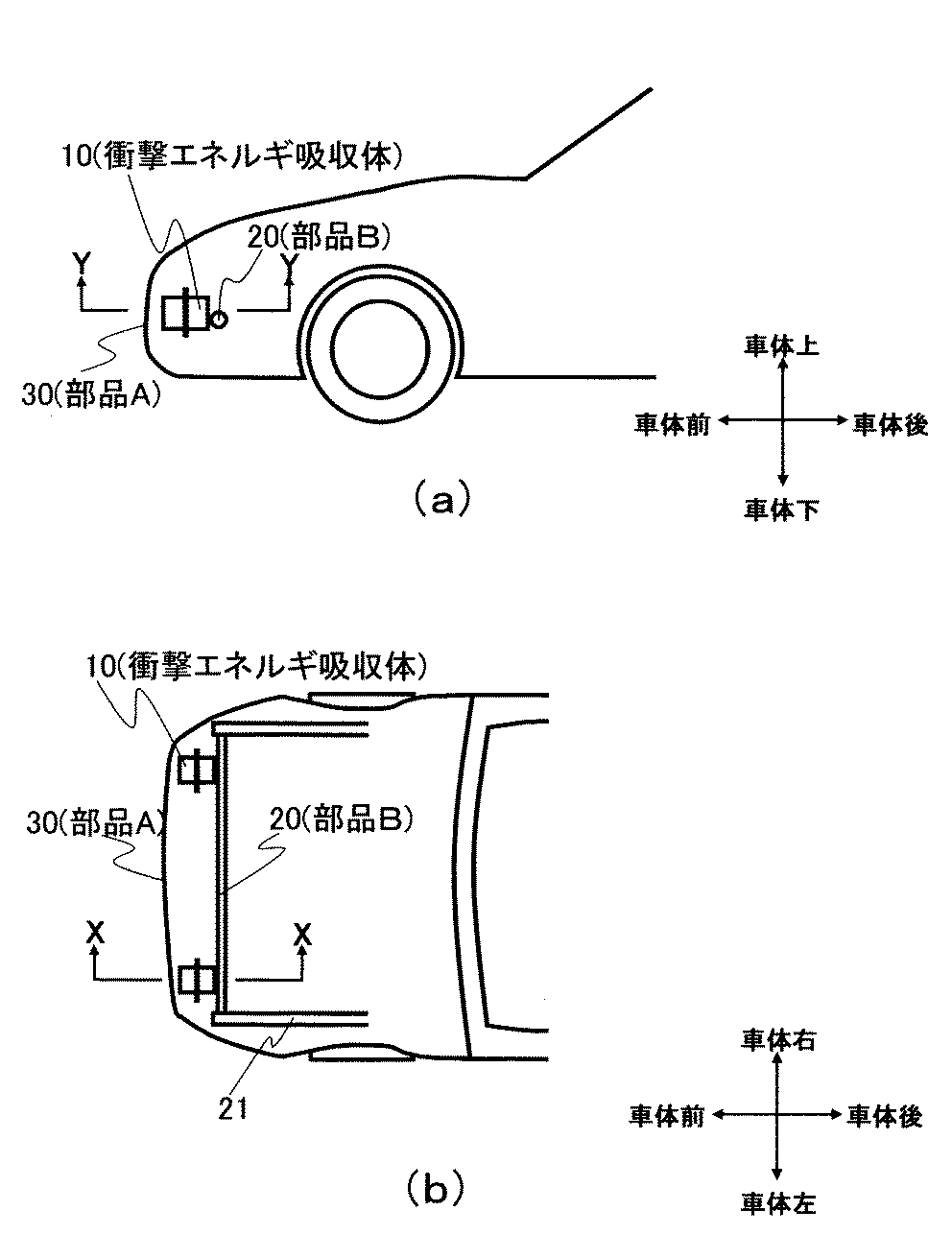 10(衝撃エネルギ吸収体)

20(部品B)

Y

Y

30(部品A)

車体上

車体前

車体後

車体下

(a)

10(衝撃エネルギ吸収体)

30(部品A)

20(部品B)

X

X

21

車体右

車体前

車体後

車体左

(b)