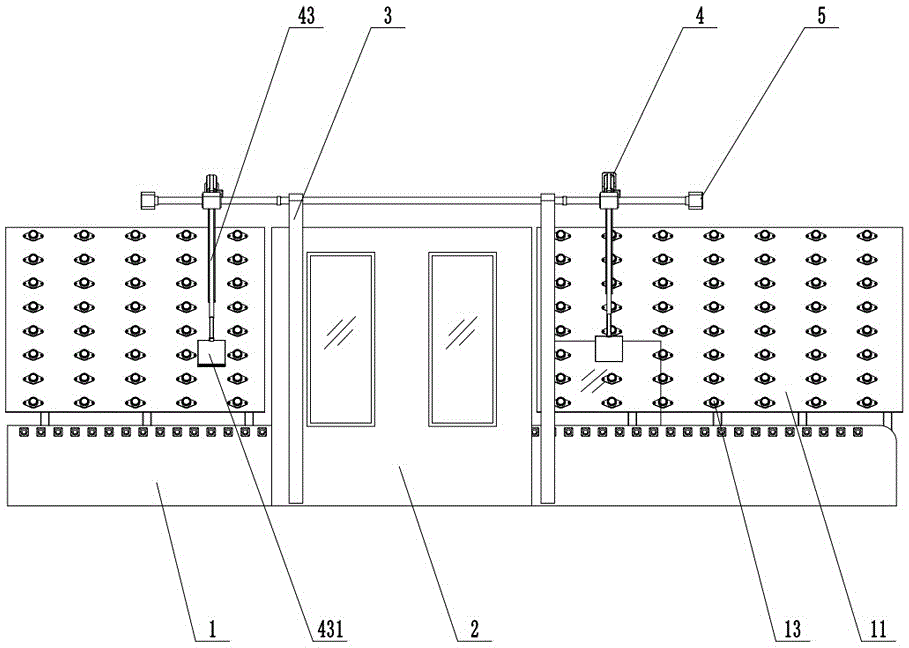 43
3
4
5
1
431
2
13
11