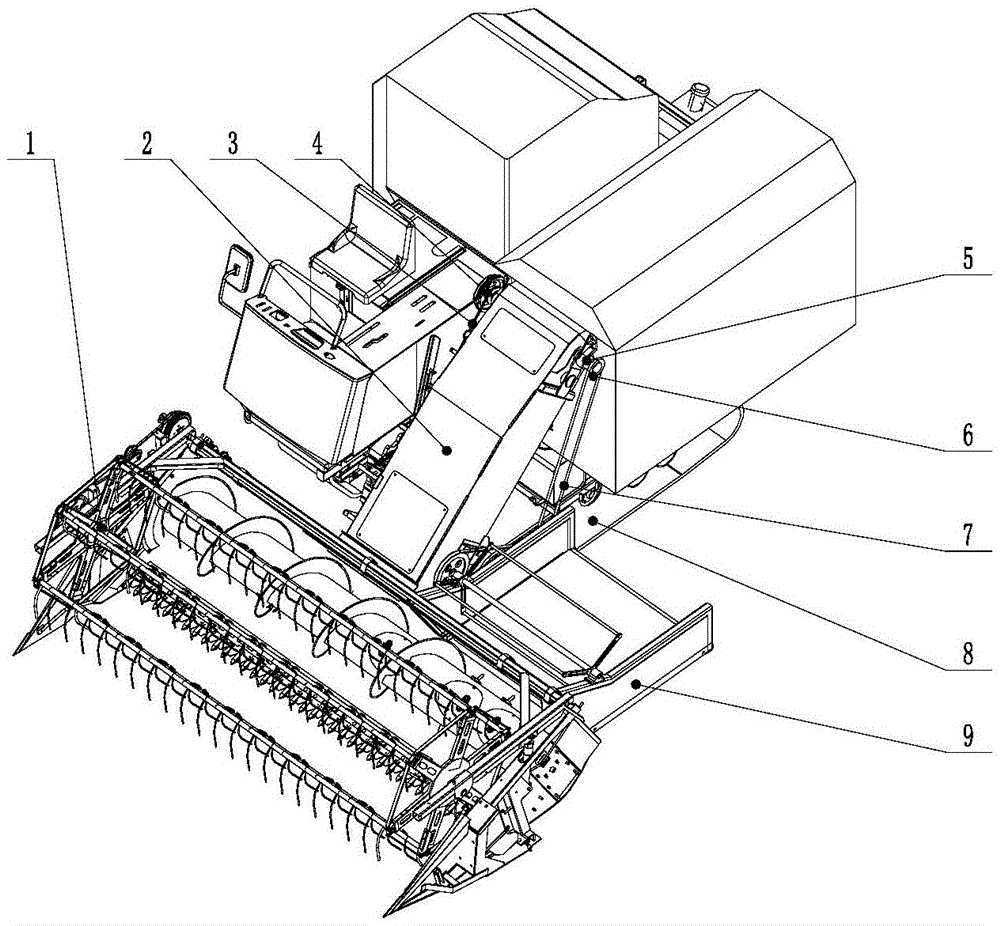 1
2
3
4
5
6
7
8
9