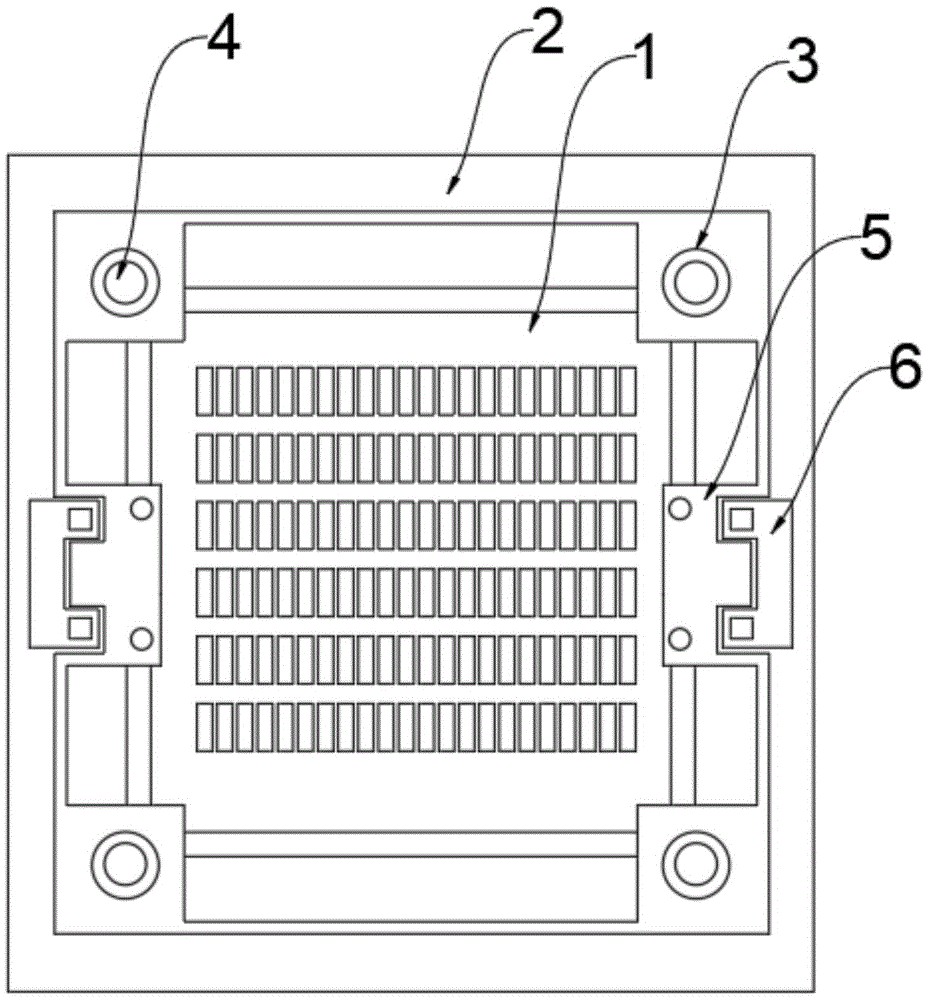 4
2
1
3
5
6