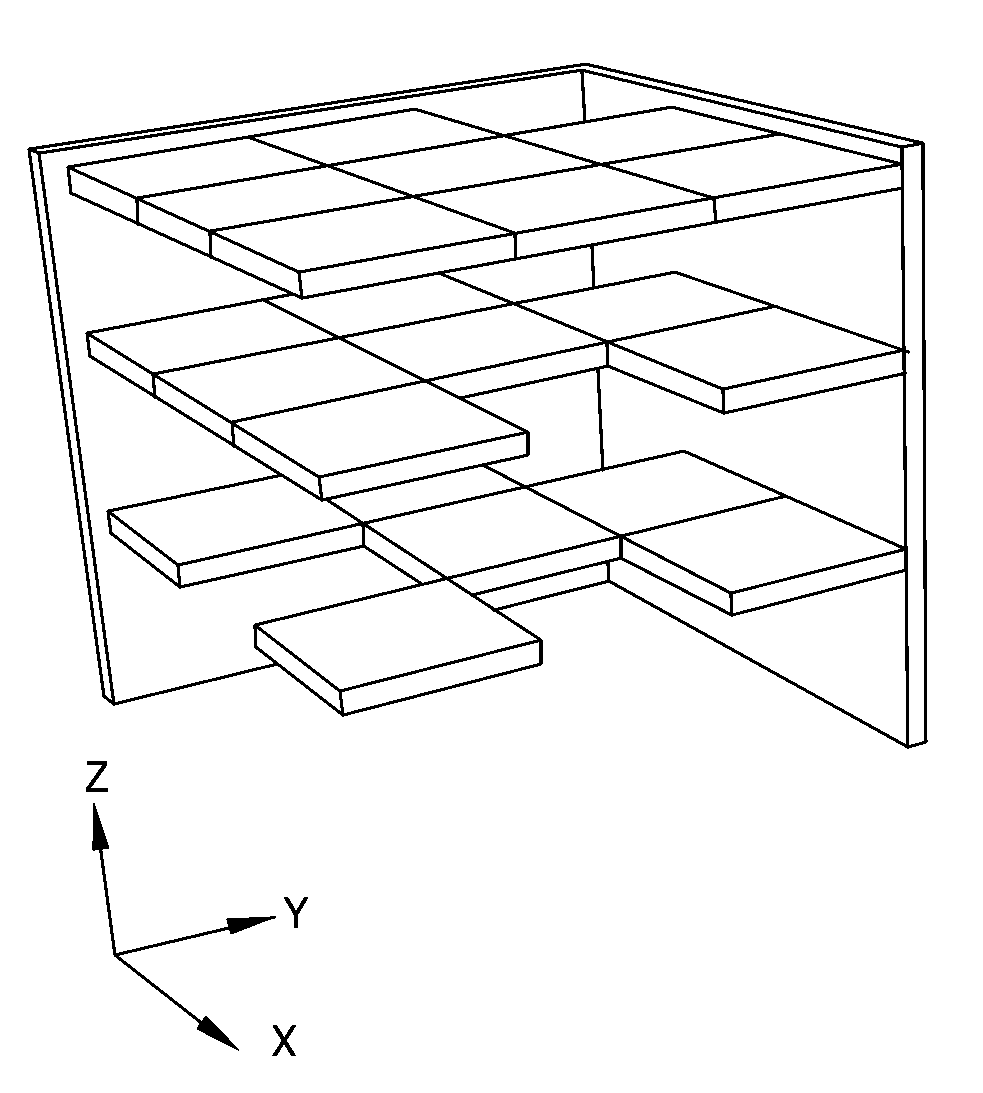 Z
Y
X