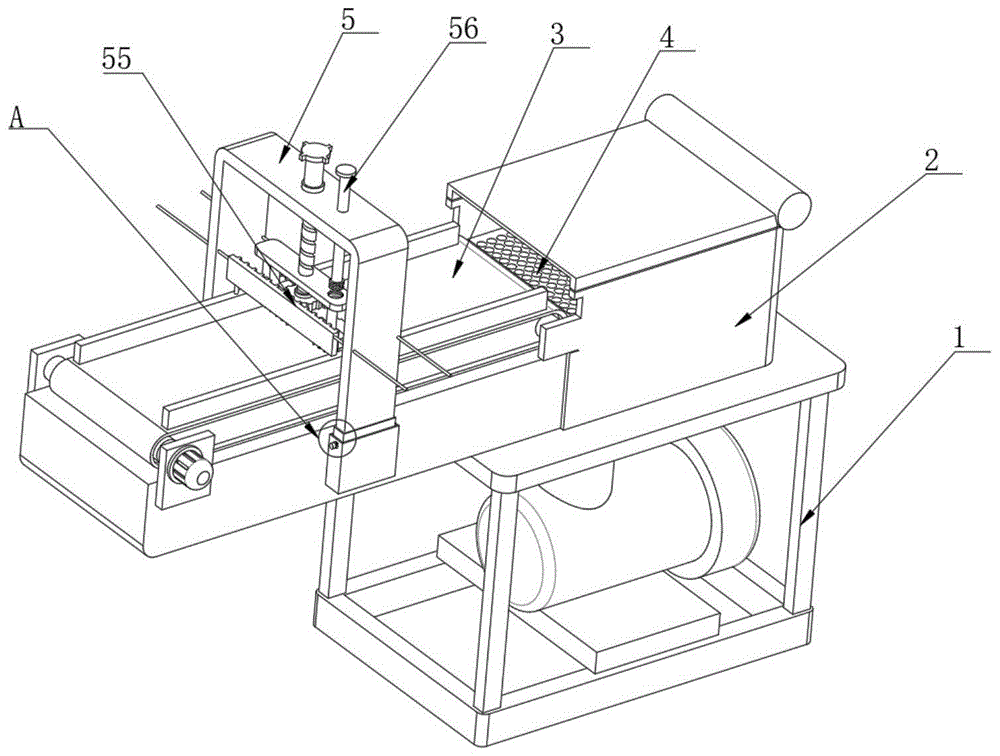 5
56
3
4
55
A
2
1