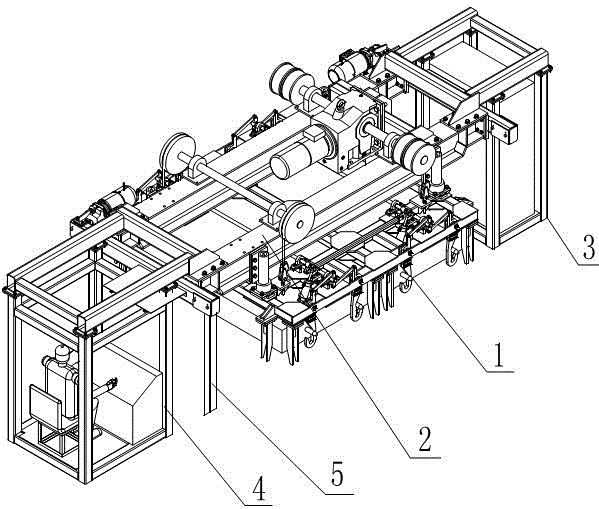 3
1
2
5
4