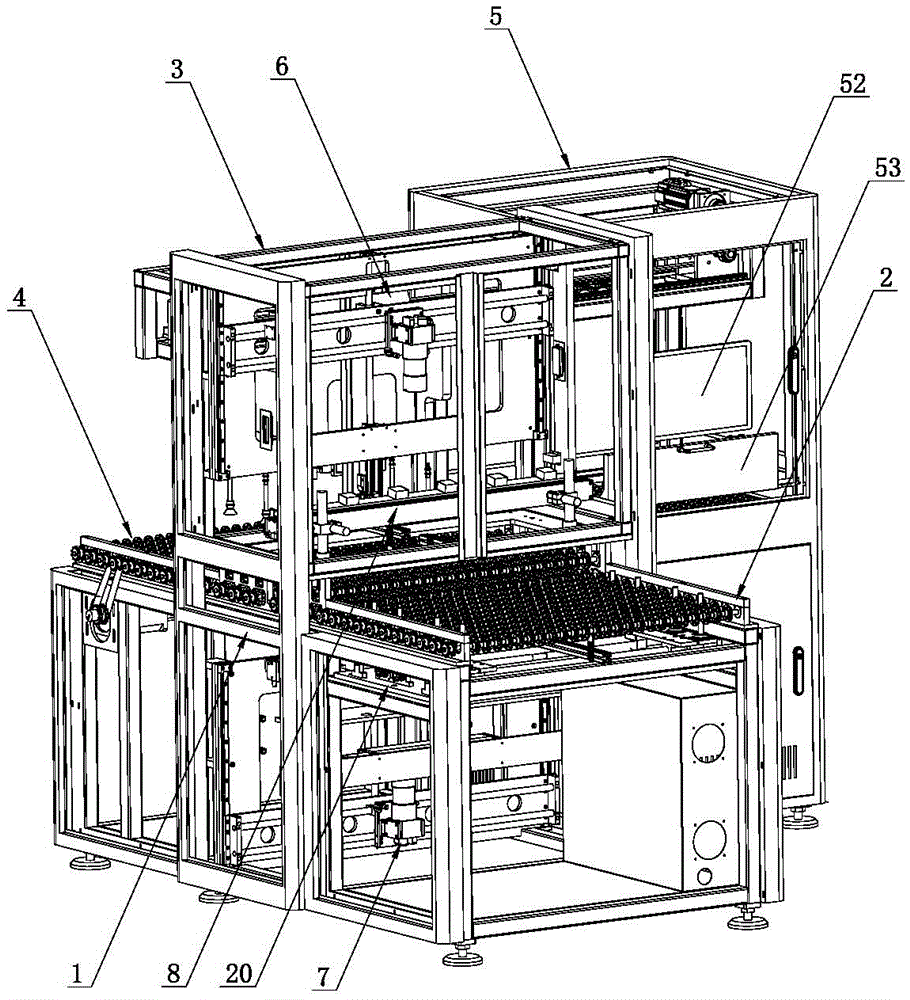 5
3
6
52
53
4
2
1
8
20
7