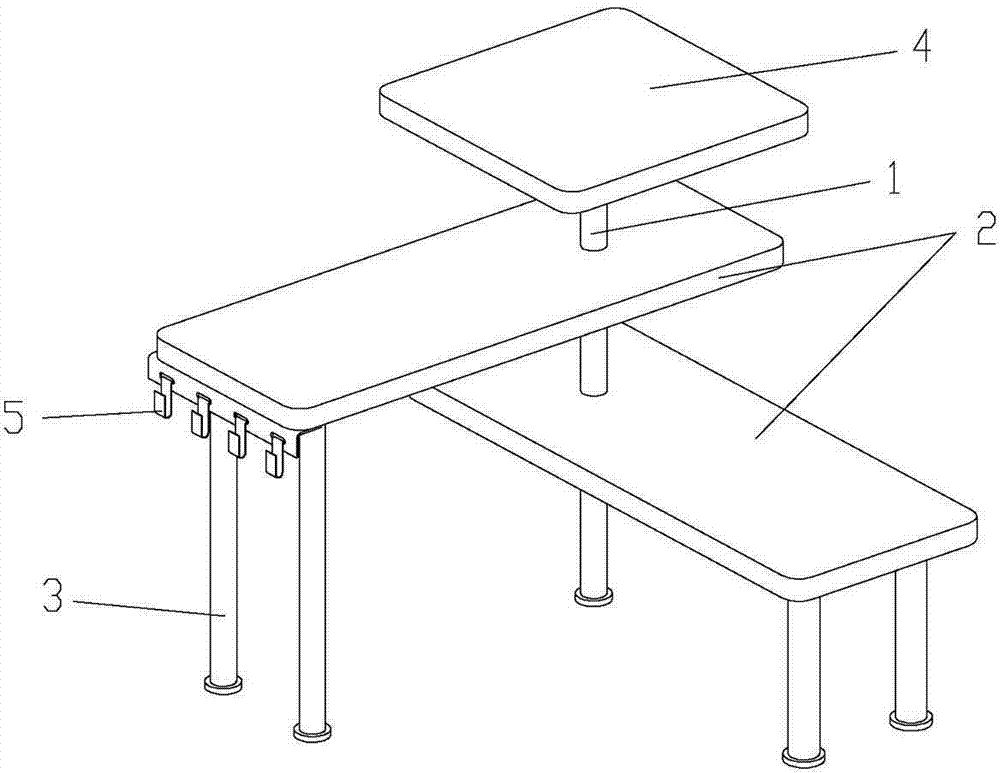 4
1
2
5
3