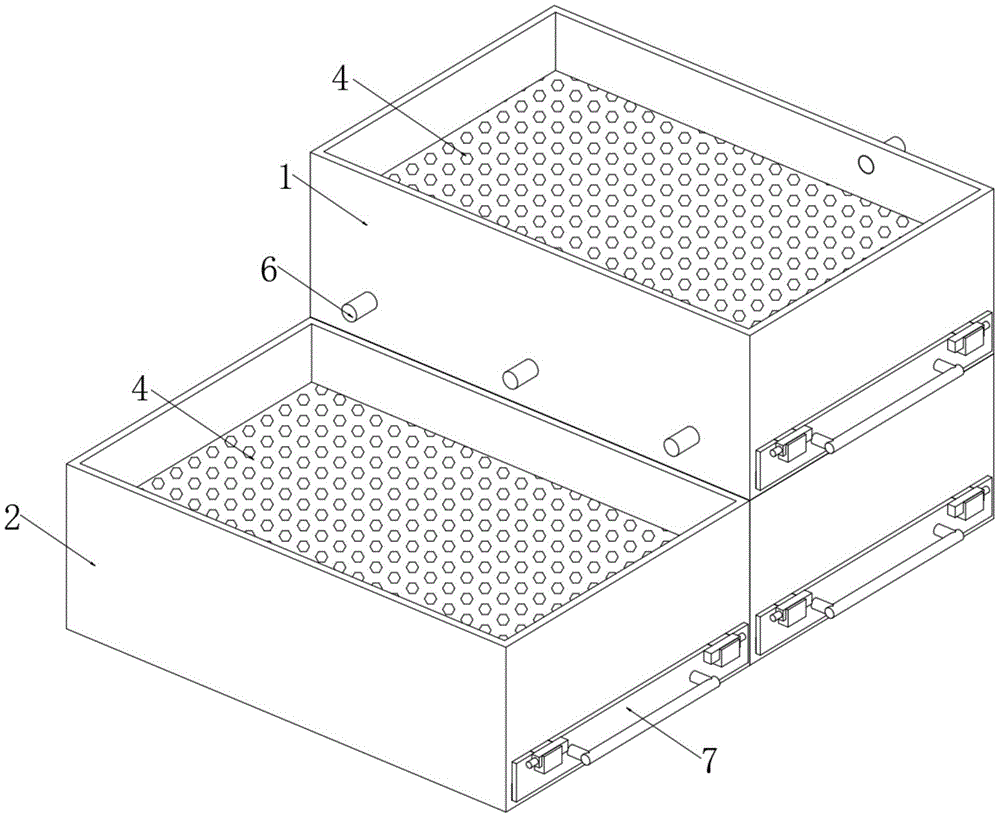 4
1
6
4
2
7