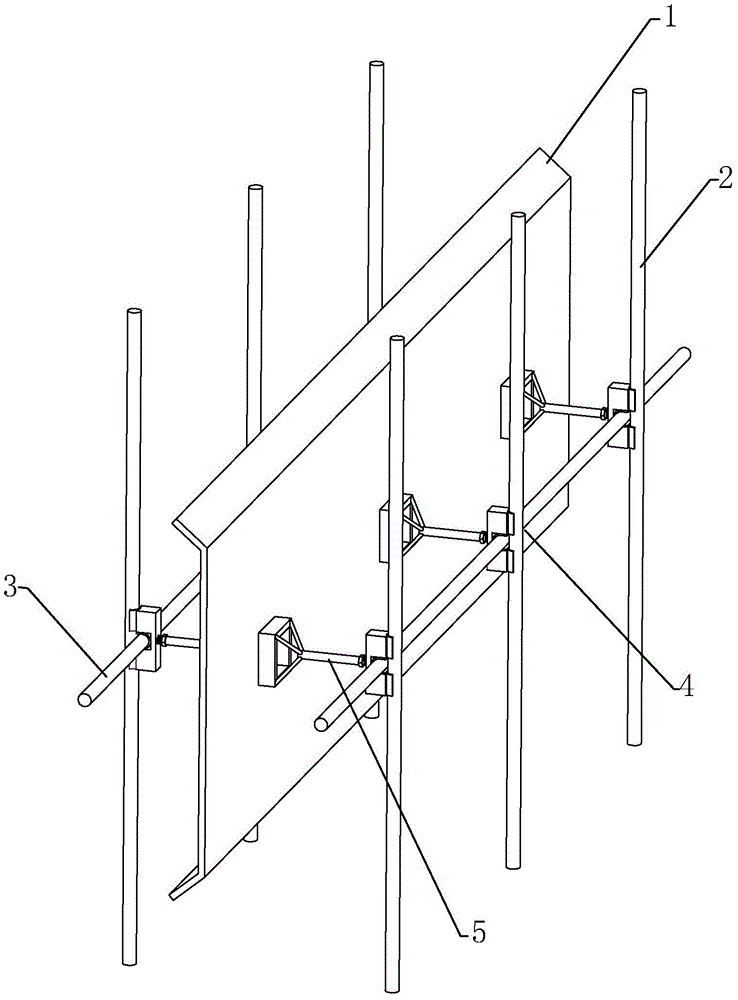 1
2
3
4
5