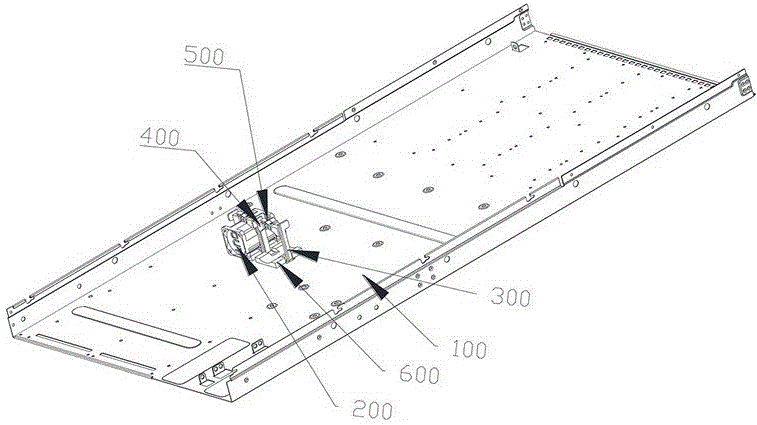 500
400
300
100
600
200