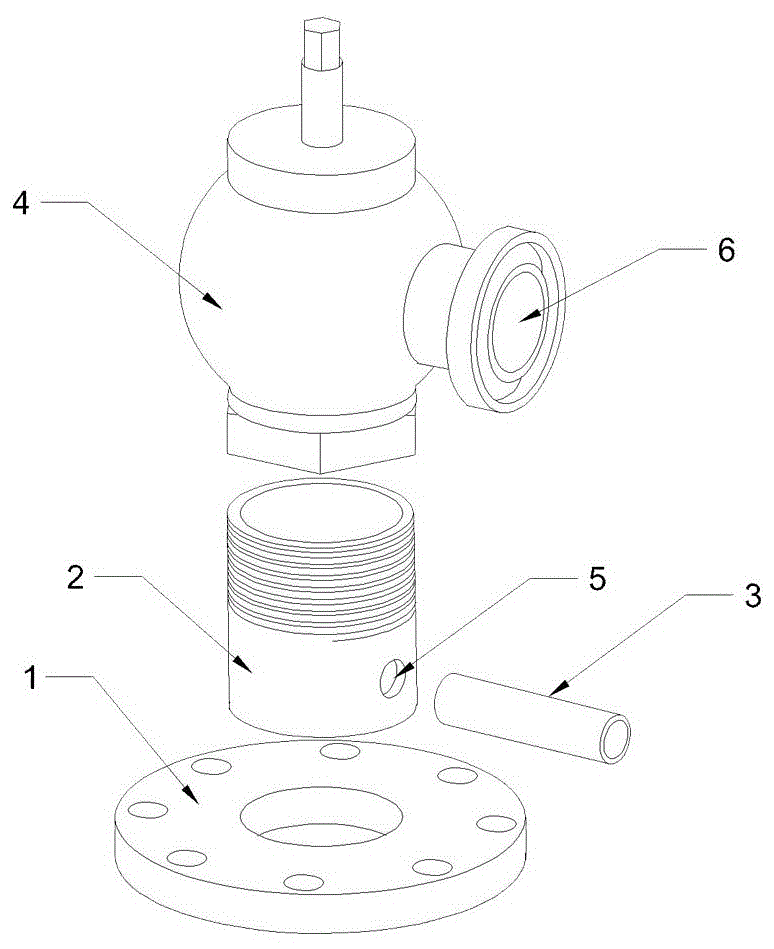 4
6
2
5
3
1