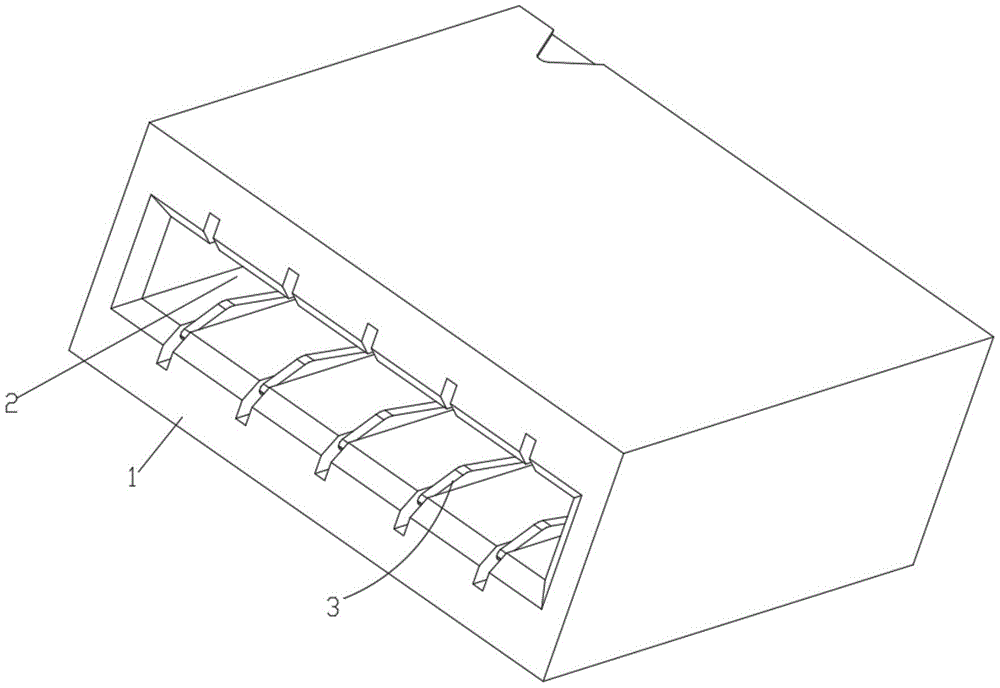 2
1
3