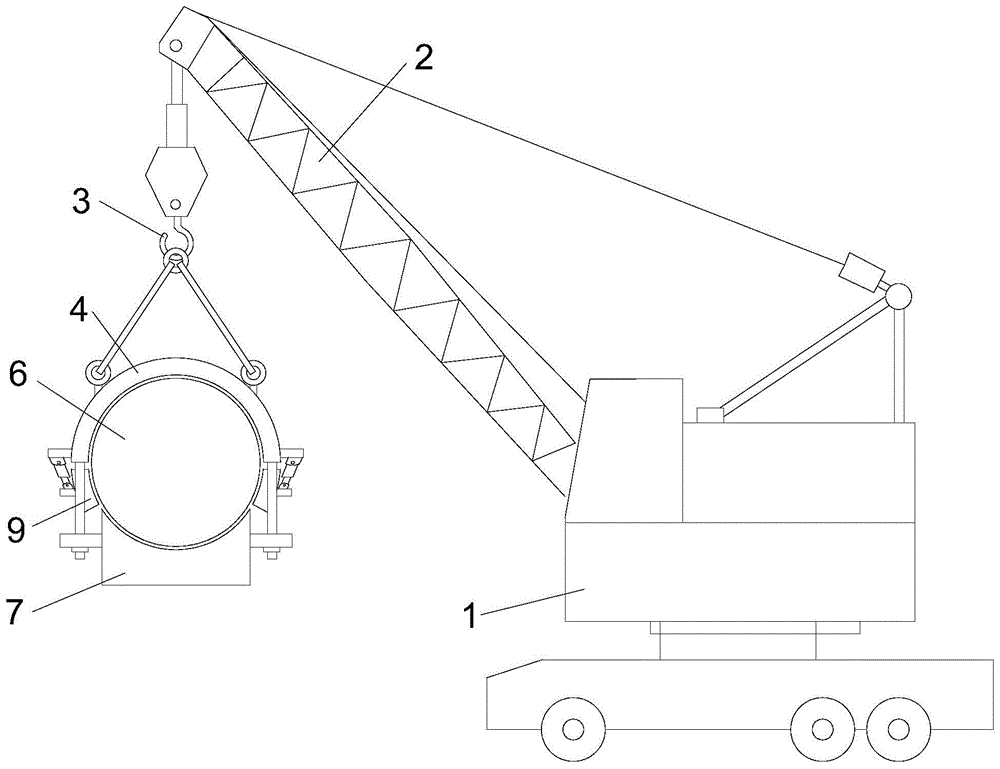 2
3
4
6
9
7
1