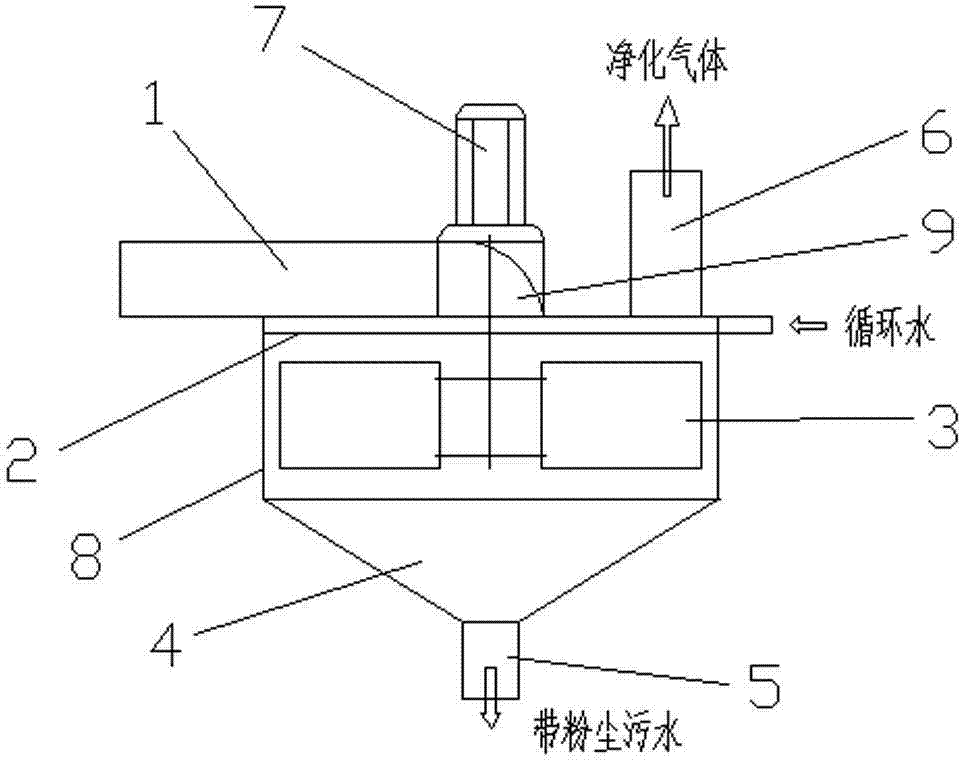 7
净化气体
1
6
9
循环水
2
3
8
4
5
带粉尘污水