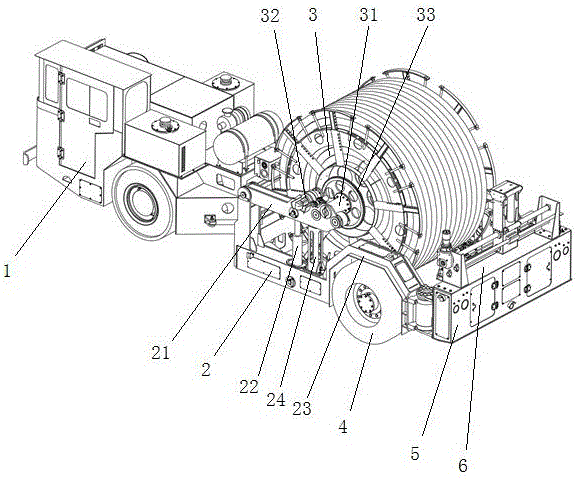 32
3
31
33
1
21
2
22
24
23
4
5
6