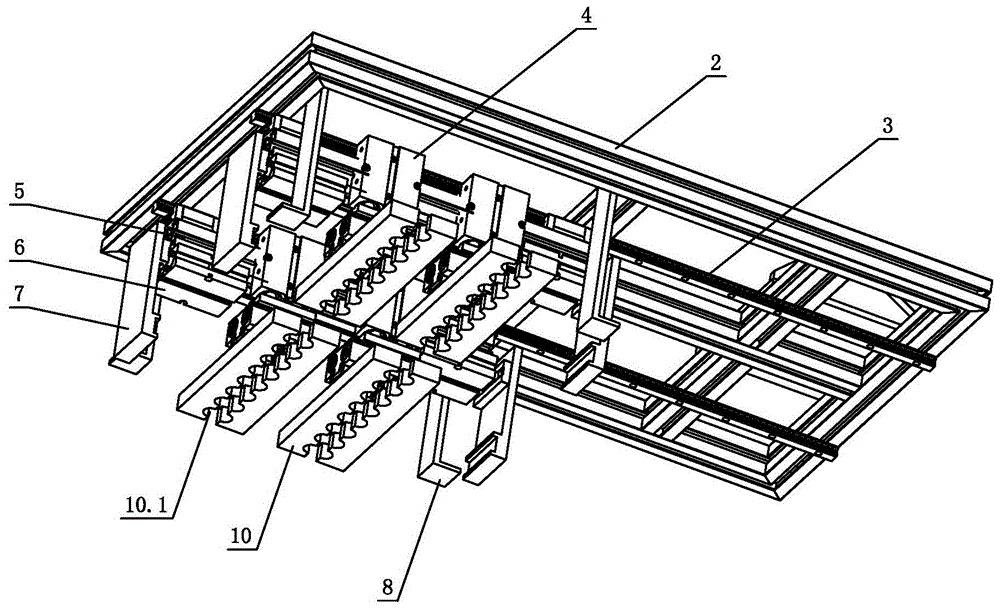 4
2
3
5
6
7
10.1
10
8