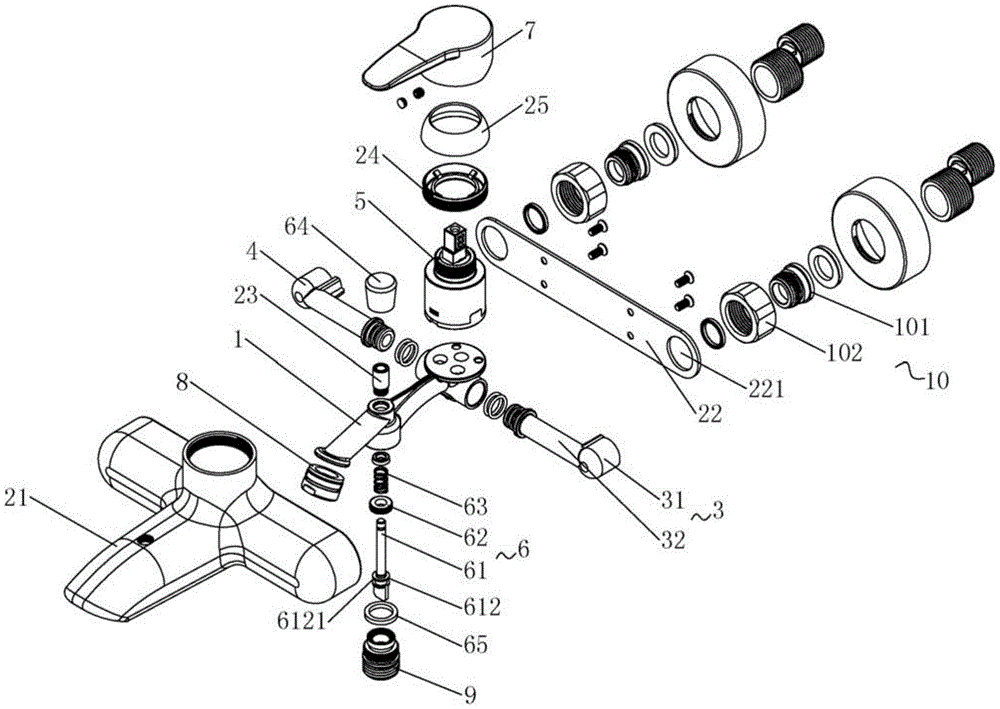 7
25
24
5
64
4
23
1
8
21
101
102
10
221
22
31
3
32
63
62
61
6
612
6121
65
9