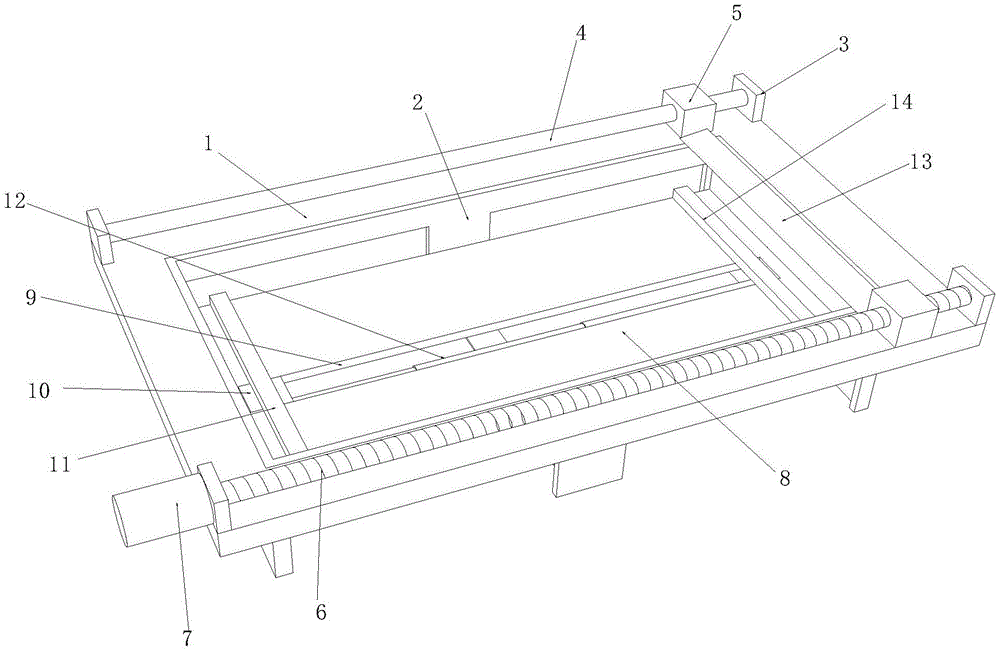 4
5
3
2
14
1
13
12
9
10
11
8
6
7