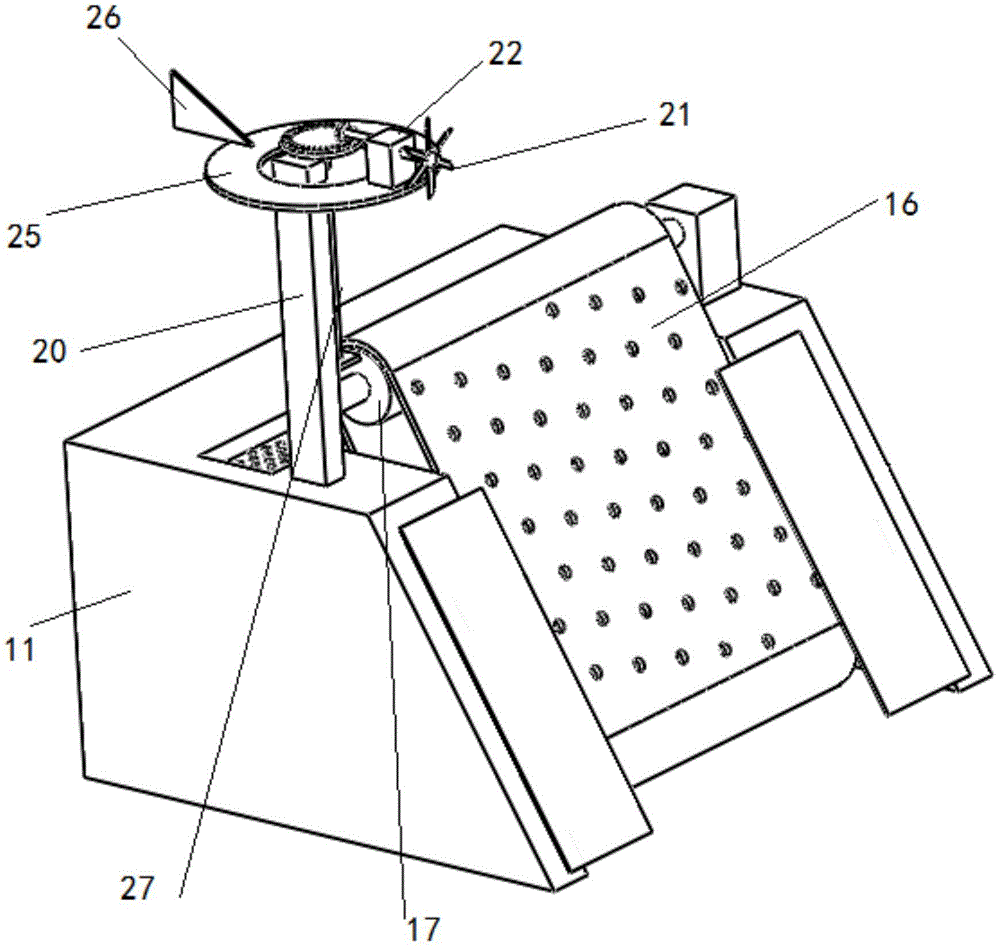 26
22
21
25
16
20
11
27
17