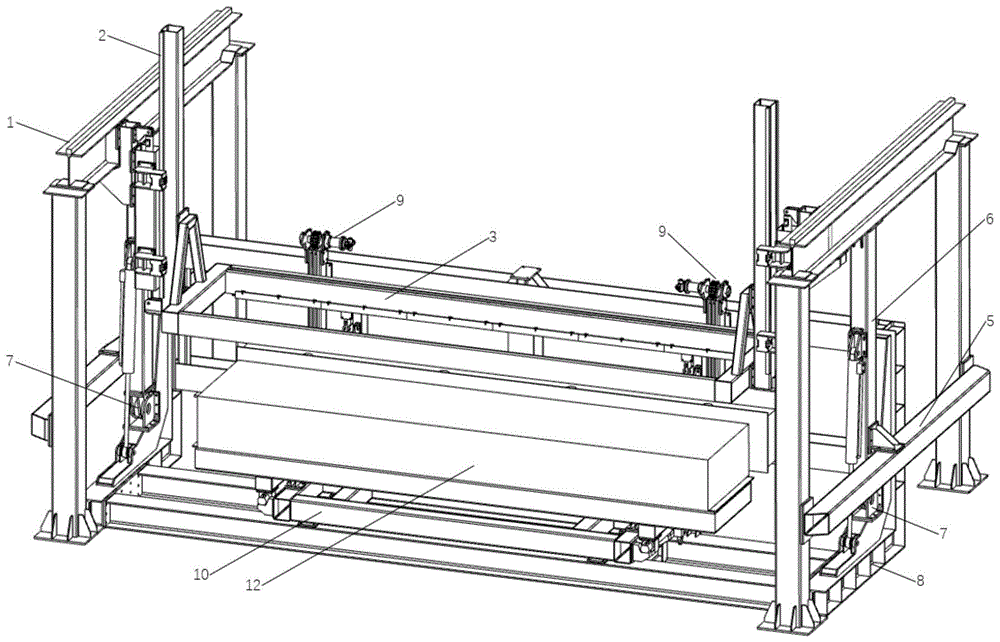 2
1
9
3
9
6
5
7
7
10
12
8