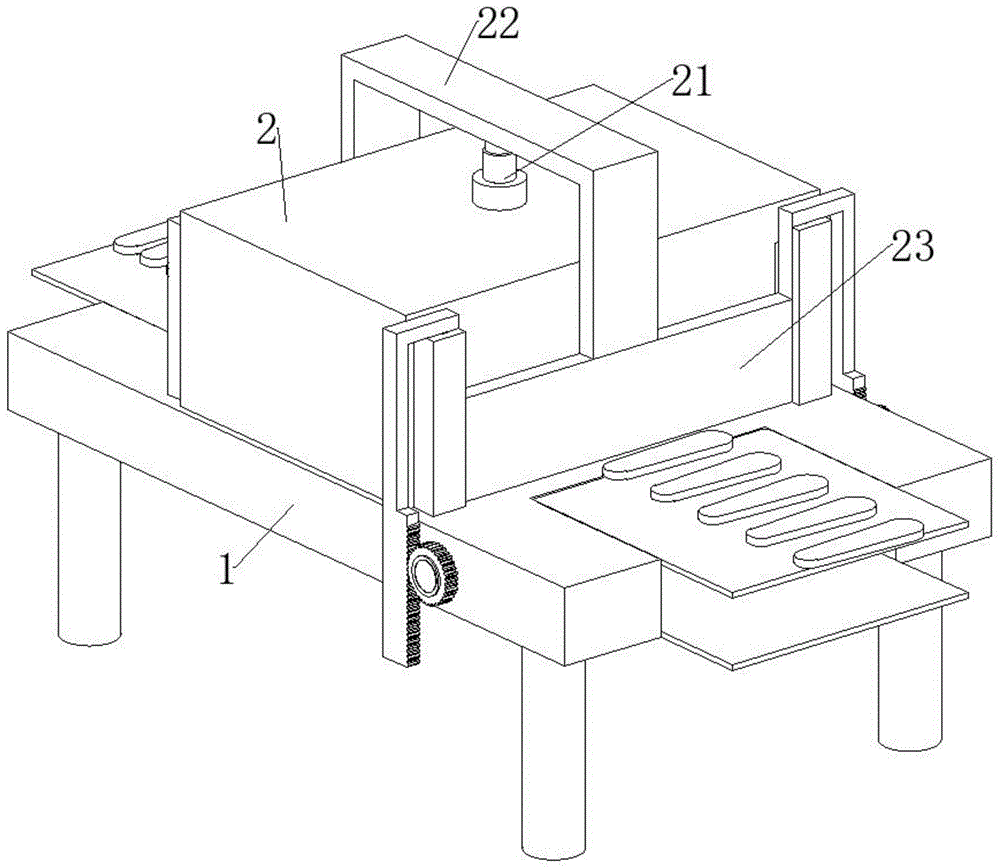 22
21
2
23
1