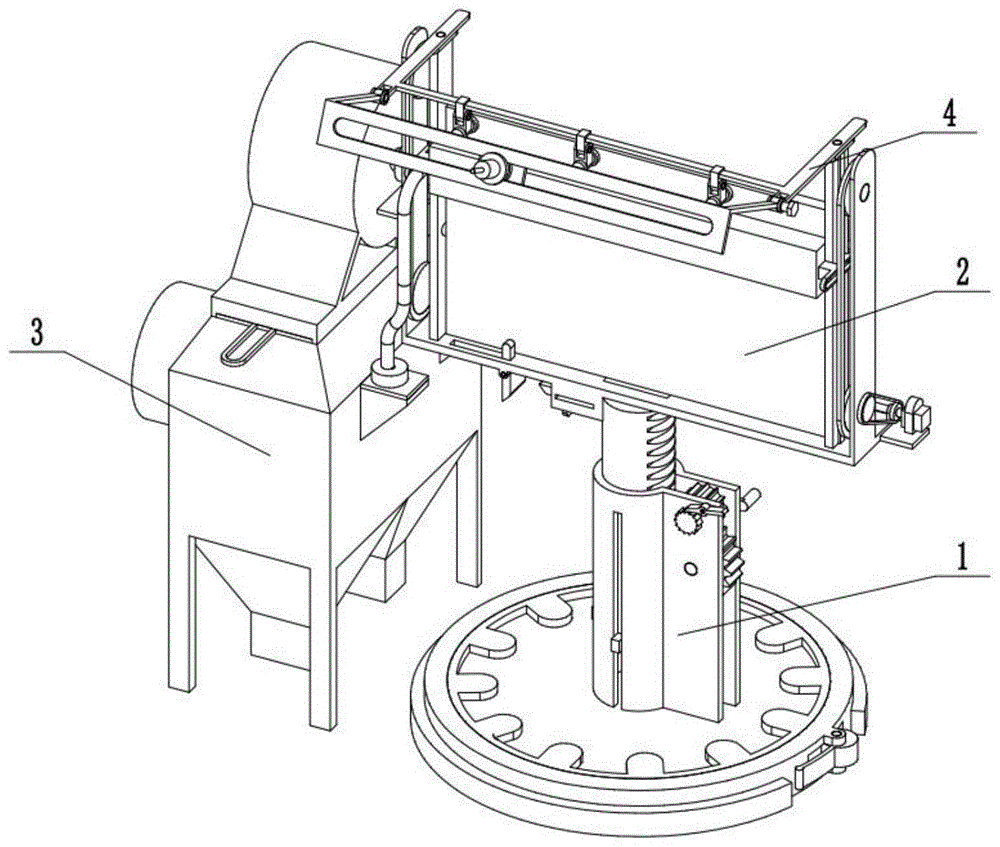 4
2
3
1