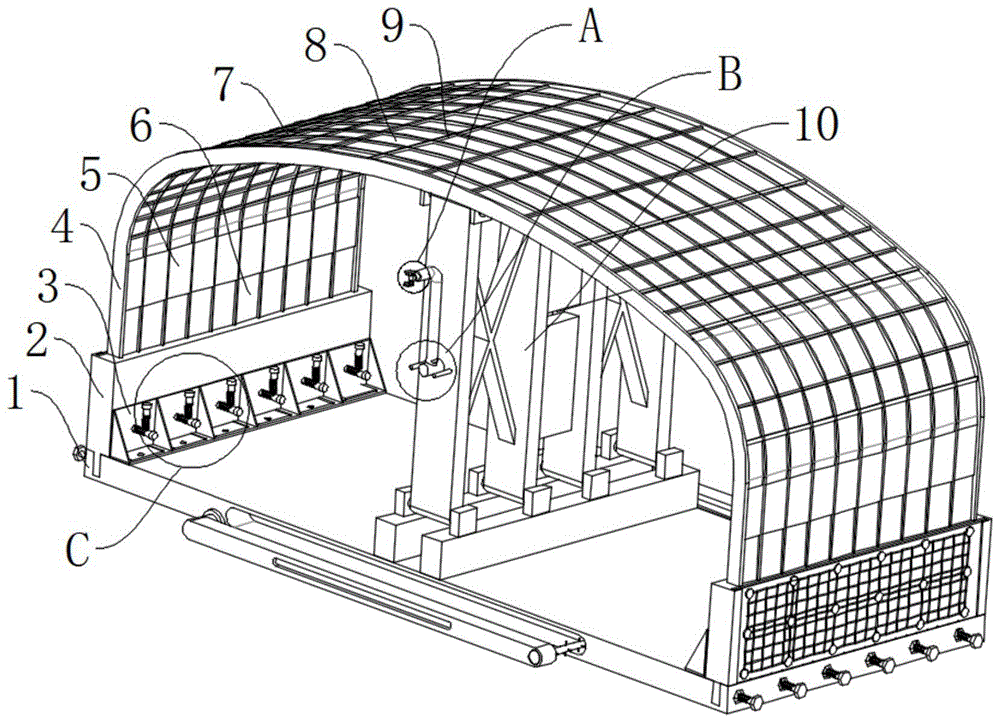 9
A
8
B
7
10
6
5
4
3
2
1
C